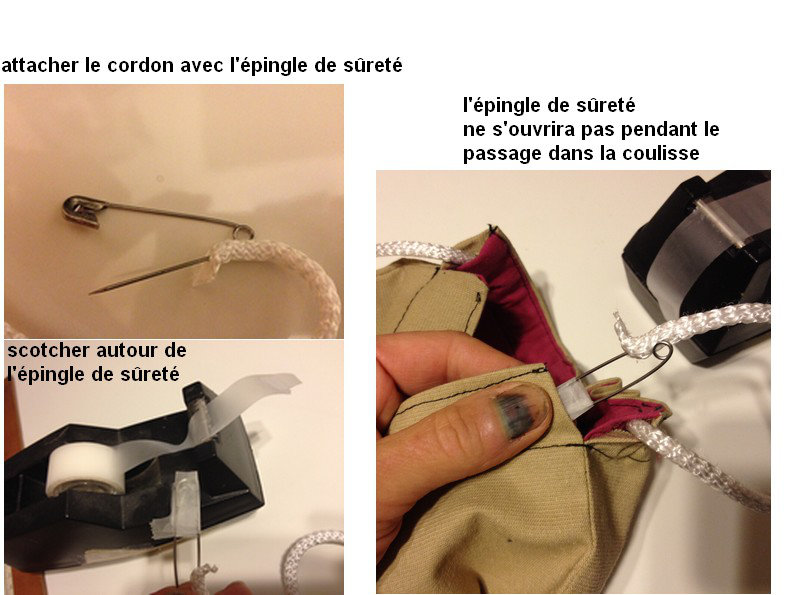 attacher le cordon avec l'épingle de sûreté

scotcher autour de l'épingle de sûreté

l'épingle de sûreté ne s'ouvrira pas pendant le passage dans la coulisse