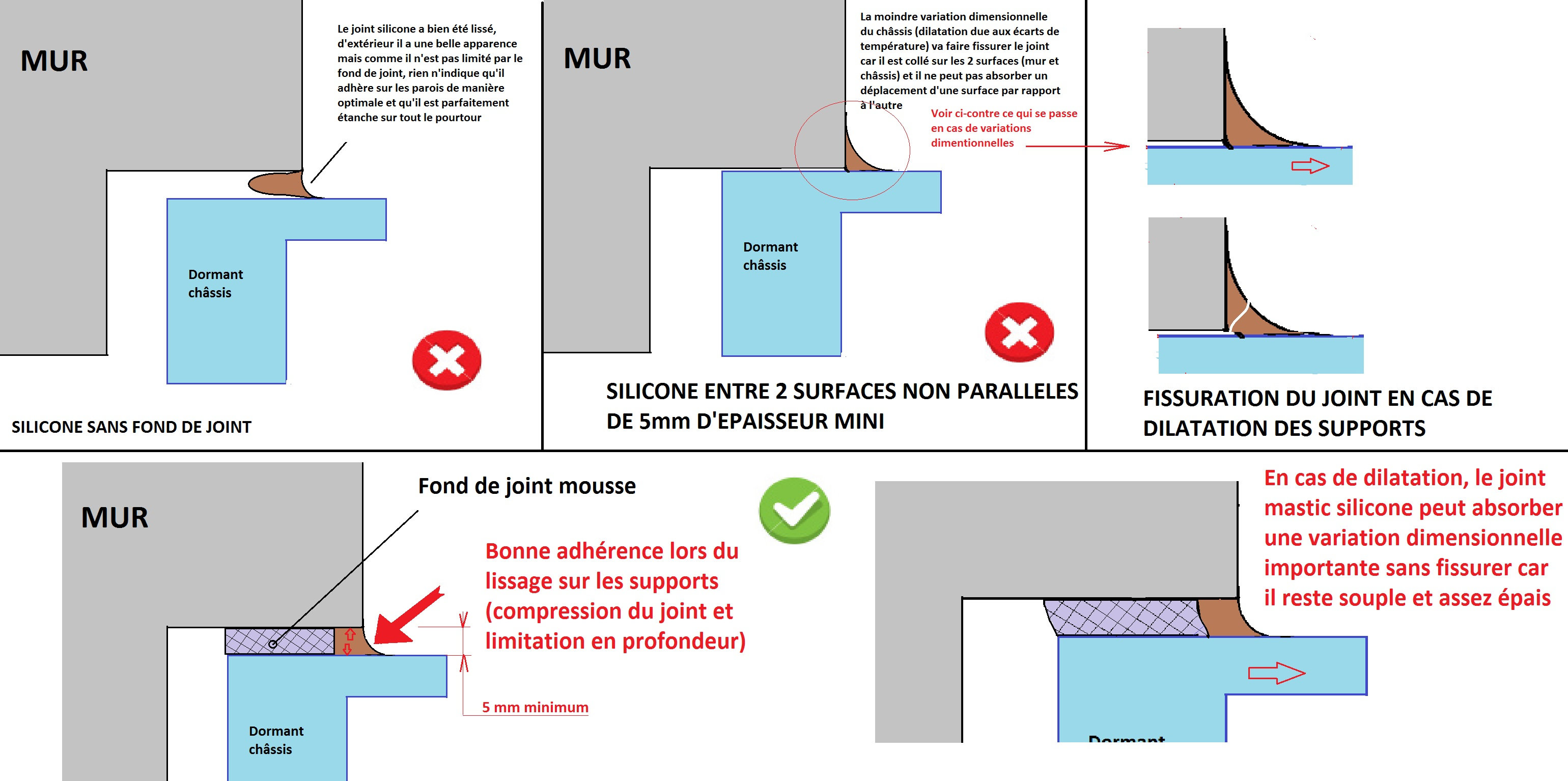 MUR

Le joint silicone a bien été lissé, d'extérieur il a une belle apparence mais comme il n'est pas limité par le fond de joint, rien n'indique qu'il adhère sur les parois de manière optimale et qu'il est parfaitement étanche sur tout le pourtour

Dormant châssis

SILICONE SANS FOND DE JOINT

MUR

La moindre variation dimensionnelle du châssis (dilatation due aux écarts de température) va faire fissurer le joint car il est collé sur les 2 surfaces (mur et châssis) et il ne peut pas absorber un déplacement d'une surface par rapport à l'autre

Voir ci-contre ce qui se passe en cas de variations dimentionnelles

Dormant châssis

SILICONE ENTRE 2 SURFACES NON PARALLELES DE 5mm D'EPAISSEUR MINI

FISSURATION DU JOINT EN CAS DE DILATATION DES SUPPORTS

MUR

Fond de joint mousse

Bonne adhérence lors du lissage sur les supports (compression du joint et limitation en profondeur)

5 mm minimum

Dormant châssis

En cas de dilatation, le joint mastic silicone peut absorber une variation dimensionnelle importante sans fissurer car il reste souple et assez épais

Dormant