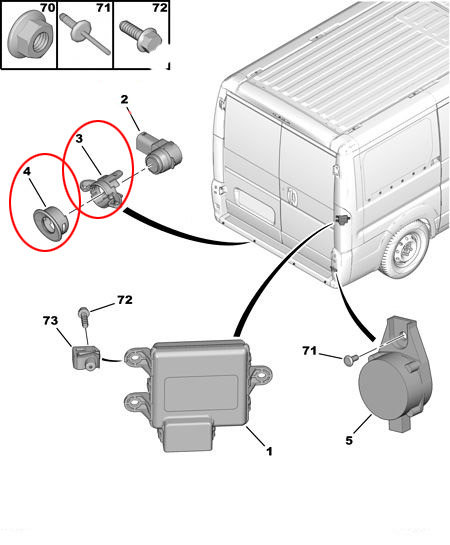 70
71
72
2
3
4
72
73
71
1
5