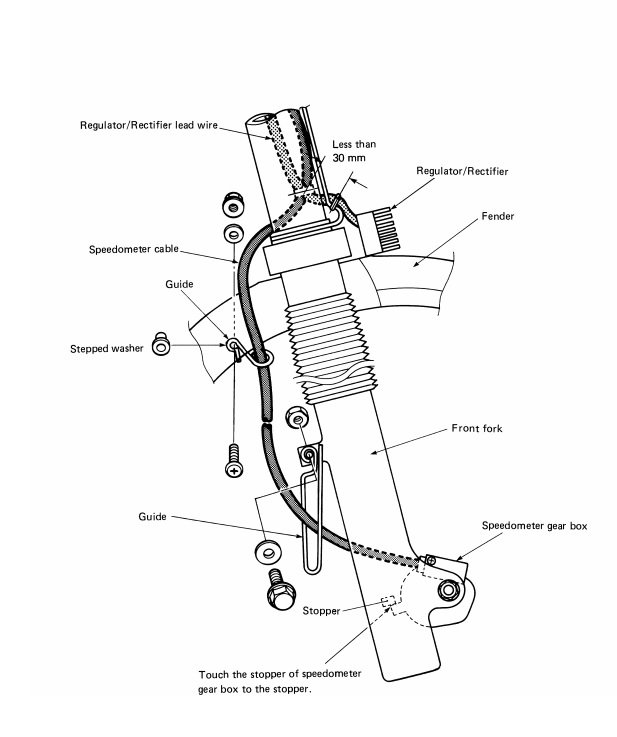 Regulator/Rectifier lead wire

Less than 30 mm

Regulator/Rectifier

Fender

Speedometer cable

Guide

Stepped washer

Front fork

Guide

Speedometer gear box

Stopper

Touch the stopper of speedometer gear box to the stopper.