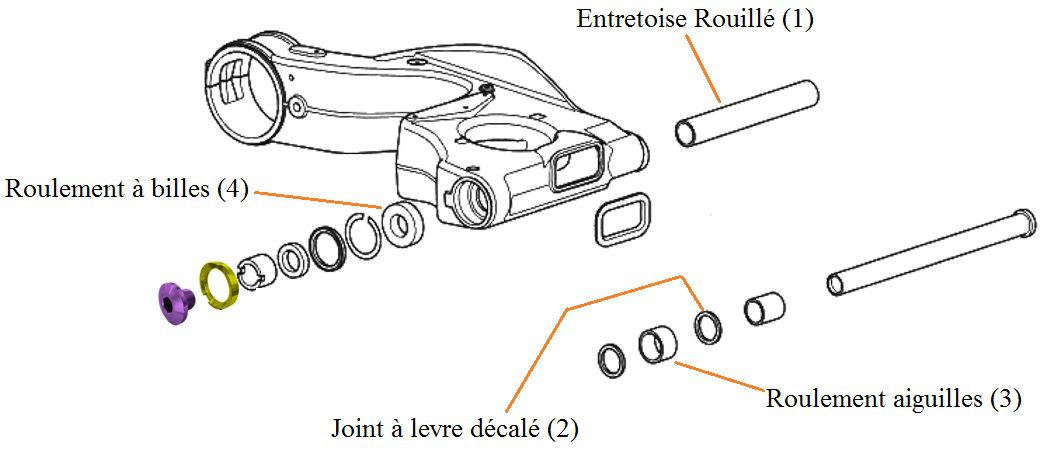 Entretoise Rouillé (1)

Roulement à billes (4)

Roulement aiguilles (3)

Joint à levre décalé (2)