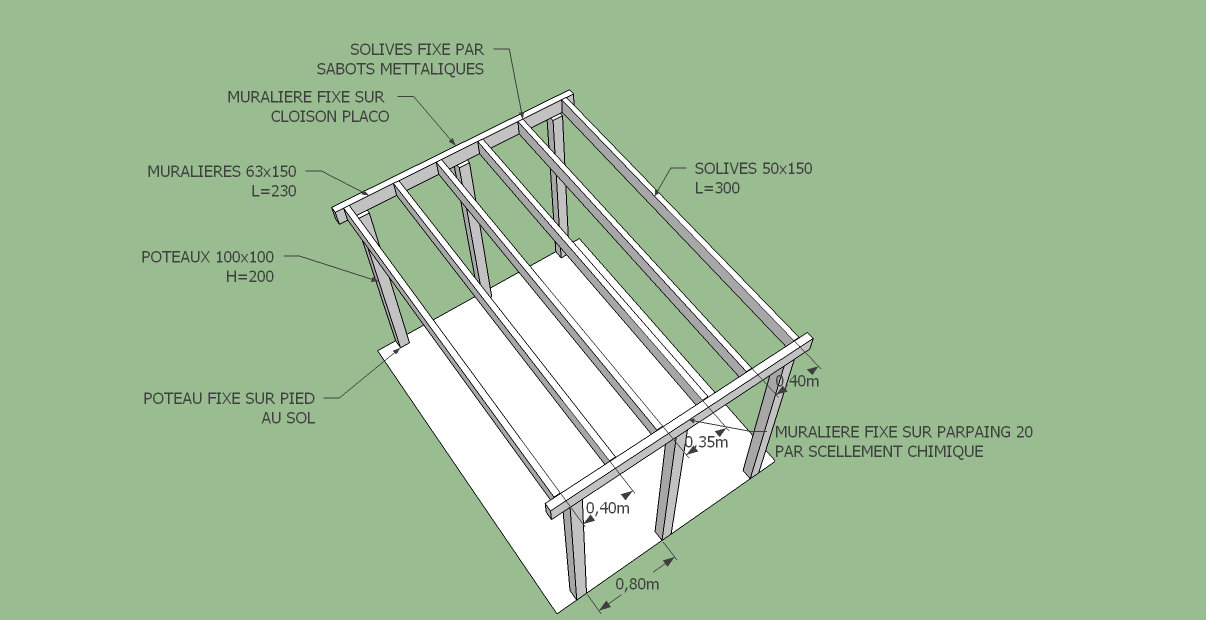 SOLIVES FIXE PAR
SABOTS METTALIQUES

MURALIERE FIXE SUR
CLOISON PLACO

MURALIERES 63x150
L=230

SOLIVES 50x150
L=300

POTEAUX 100x100
H=200

POTEAU FIXE SUR PIED
AU SOL

0,40m

0,35m

MURALIERE FIXE SUR PARPAING 20
PAR SCELLEMENT CHIMIQUE

0,40m

0,80m