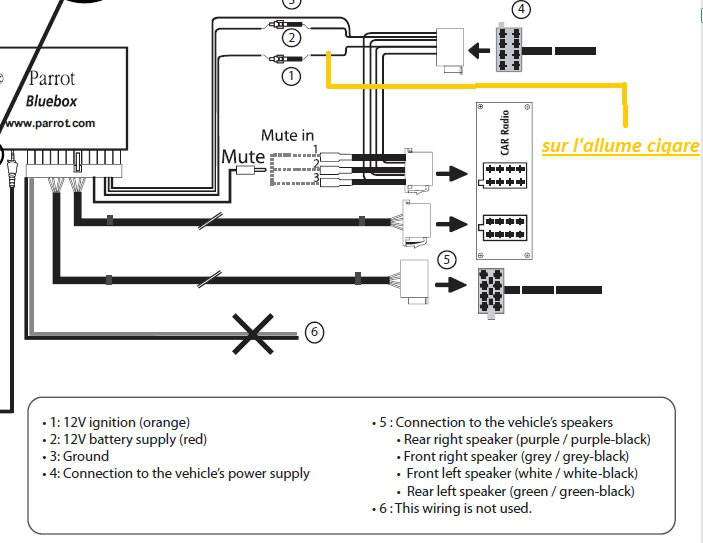 Parrot
Bluebox
www.parrot.com

3
2
1
4

Mute in
Mute
1
2
3

CAR Radio

sur l'allume cigare

5
6

• 1: 12V ignition (orange)
• 2: 12V battery supply (red)
• 3: Ground
• 4: Connection to the vehicle's power supply

• 5 : Connection to the vehicle's speakers
• Rear right speaker (purple / purple-black)
• Front right speaker (grey / grey-black)
• Front left speaker (white / white-black)
• Rear left speaker (green / green-black)
• 6 : This wiring is not used.