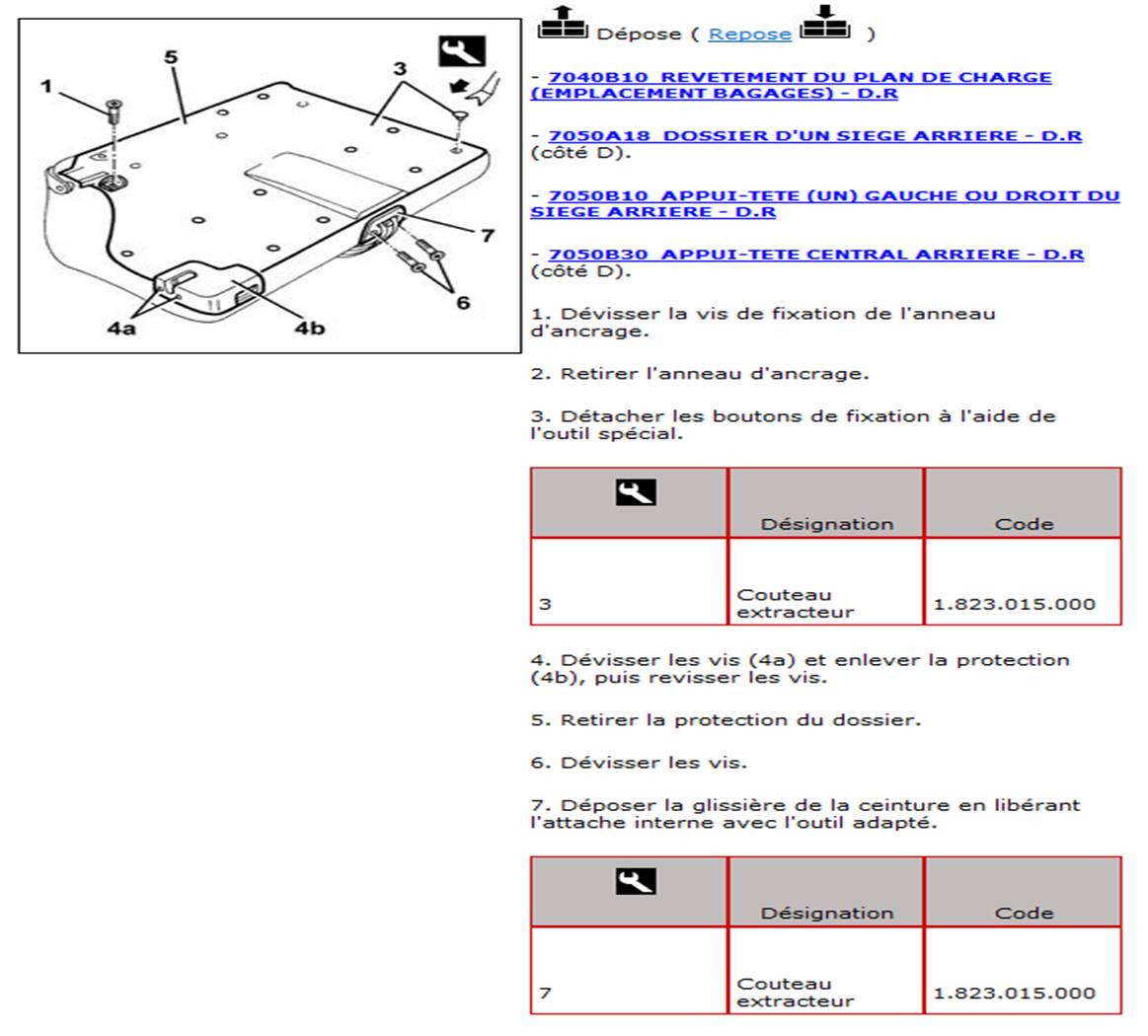 1
5
3
7
6
4a
4b

Dépose ( Repose )

- 7040B10 REVETEMENT DU PLAN DE CHARGE (EMPLACEMENT BAGAGES) - D.R

- 7050A18 DOSSIER D'UN SIEGE ARRIERE - D.R (côté D).

- 7050B10 APPUI-TETE (UN) GAUCHE OU DROIT DU SIEGE ARRIERE - D.R

- 7050B30 APPUI-TETE CENTRAL ARRIERE - D.R (côté D).

1. Dévisser la vis de fixation de l'anneau d'ancrage.

2. Retirer l'anneau d'ancrage.

3. Détacher les boutons de fixation à l'aide de l'outil spécial.

| | Désignation | Code |
|---|---|---|
| 3 | Couteau extracteur | 1.823.015.000 |

4. Dévisser les vis (4a) et enlever la protection (4b), puis revisser les vis.

5. Retirer la protection du dossier.

6. Dévisser les vis.

7. Déposer la glissière de la ceinture en libérant l'attache interne avec l'outil adapté.

| | Désignation | Code |
|---|---|---|
| 7 | Couteau extracteur | 1.823.015.000 |