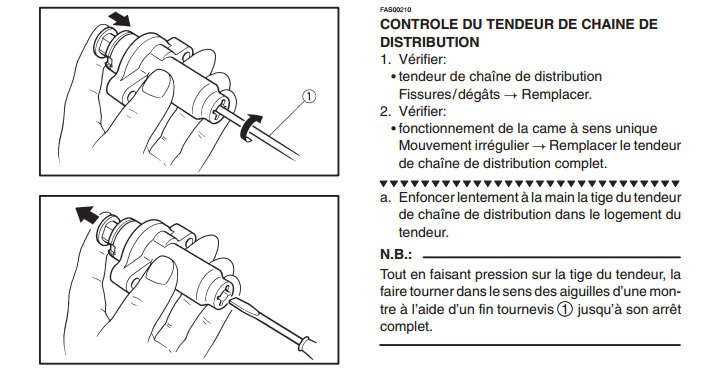 ①

FAS00210

CONTROLE DU TENDEUR DE CHAINE DE DISTRIBUTION

1. Vérifier:
• tendeur de chaîne de distribution
Fissures/dégâts → Remplacer.

2. Vérifier:
• fonctionnement de la came à sens unique
Mouvement irrégulier → Remplacer le tendeur de chaîne de distribution complet.

▼▼▼▼▼▼▼▼▼▼▼▼▼▼▼▼▼▼▼▼▼▼▼▼▼▼▼▼▼▼▼▼

a. Enfoncer lentement à la main la tige du tendeur de chaîne de distribution dans le logement du tendeur.

N.B.:

Tout en faisant pression sur la tige du tendeur, la faire tourner dans le sens des aiguilles d'une montre à l'aide d'un fin tournevis ① jusqu'à son arrêt complet.