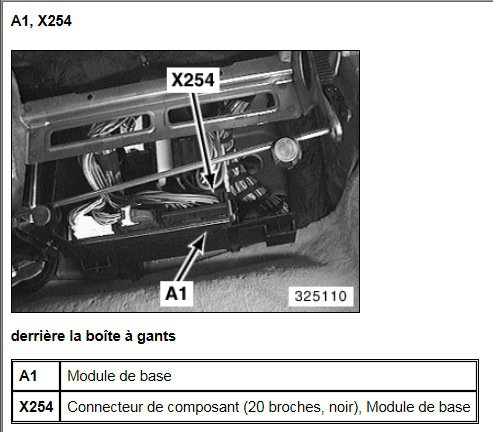 A1, X254

X254

A1

325110

derrière la boîte à gants

| A1 | Module de base |
|---|---|
| X254 | Connecteur de composant (20 broches, noir), Module de base |