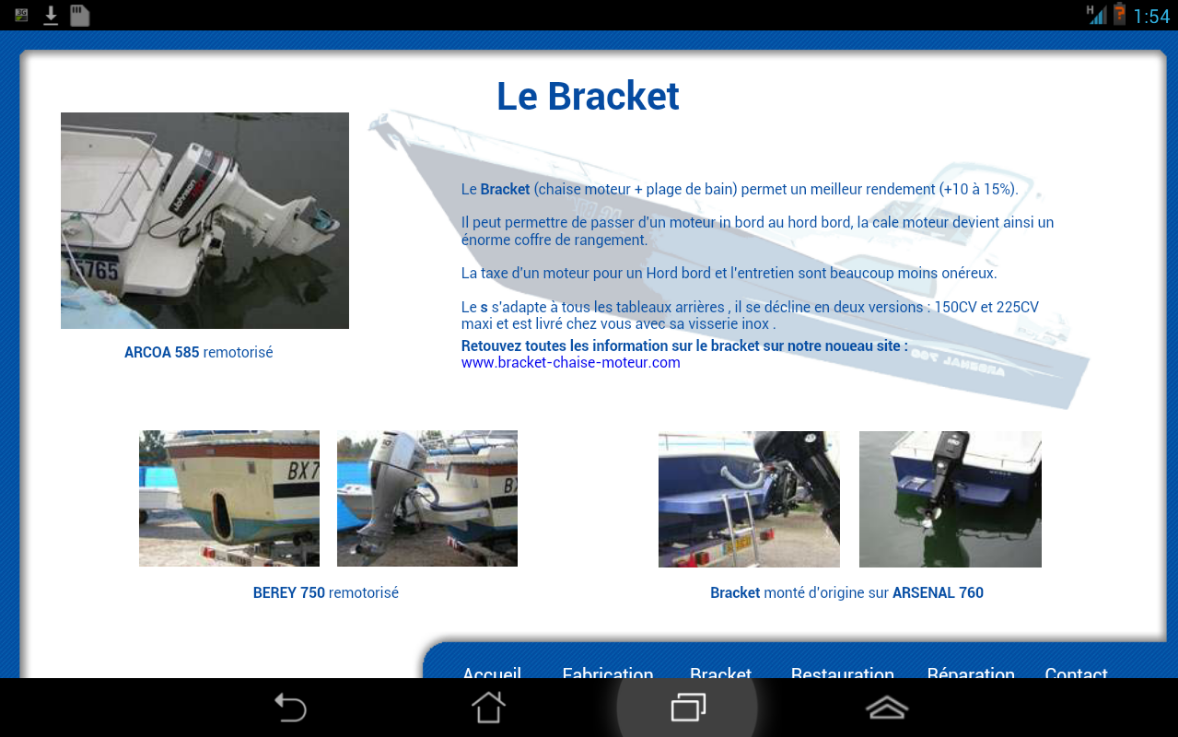 1:54

Le Bracket

ARCOA 585 remotorisé

Le Bracket (chaise moteur + plage de bain) permet un meilleur rendement (+10 à 15%).

Il peut permettre de passer d'un moteur in bord au hord bord, la cale moteur devient ainsi un énorme coffre de rangement.

La taxe d'un moteur pour un Hord bord et l'entretien sont beaucoup moins onéreux.

Le s s'adapte à tous les tableaux arrières , il se décline en deux versions : 150CV et 225CV maxi et est livré chez vous avec sa visserie inox .

Retouvez toutes les information sur le bracket sur notre noueau site :
www.bracket-chaise-moteur.com

BEREY 750 remotorisé

Bracket monté d'origine sur ARSENAL 760

Accueil Fabrication Bracket Restauration Réparation Contact