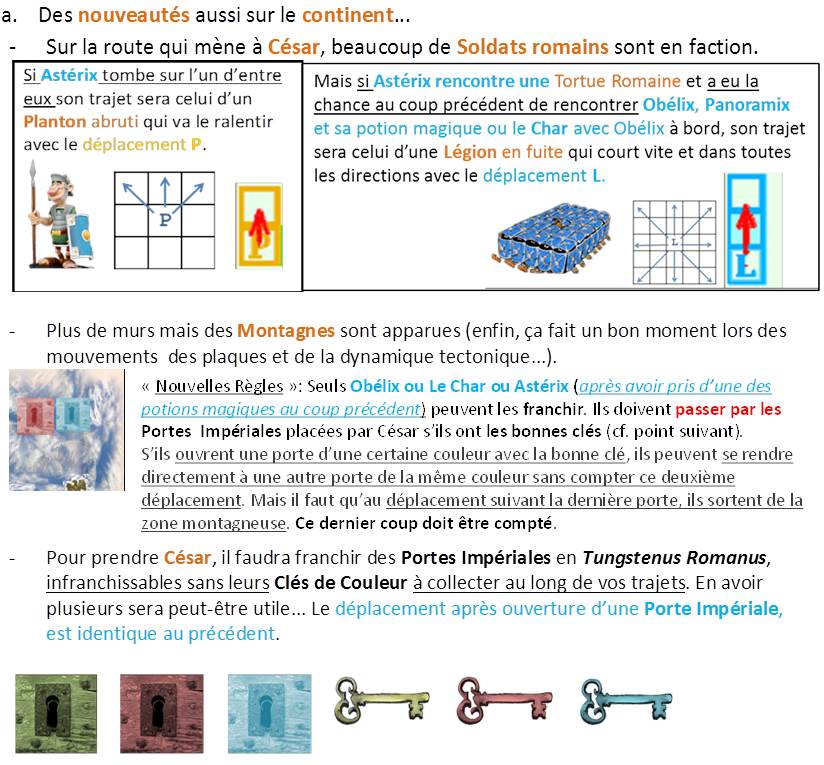 a. Des nouveautés aussi sur le continent…

- Sur la route qui mène à César, beaucoup de Soldats romains sont en faction.

Si Astérix tombe sur l'un d'entre eux son trajet sera celui d'un Planton abruti qui va le ralentir avec le déplacement P.

P

P

Mais si Astérix rencontre une Tortue Romaine et a eu la chance au coup précédent de rencontrer Obélix, Panoramix et sa potion magique ou le Char avec Obélix à bord, son trajet sera celui d'une Légion en fuite qui court vite et dans toutes les directions avec le déplacement L.

L

L

- Plus de murs mais des Montagnes sont apparues (enfin, ça fait un bon moment lors des mouvements des plaques et de la dynamique tectonique…).

« Nouvelles Règles »: Seuls Obélix ou Le Char ou Astérix (après avoir pris d'une des potions magiques au coup précédent) peuvent les franchir. Ils doivent passer par les Portes Impériales placées par César s'ils ont les bonnes clés (cf. point suivant). S'ils ouvrent une porte d'une certaine couleur avec la bonne clé, ils peuvent se rendre directement à une autre porte de la même couleur sans compter ce deuxième déplacement. Mais il faut qu'au déplacement suivant la dernière porte, ils sortent de la zone montagneuse. Ce dernier coup doit être compté.

- Pour prendre César, il faudra franchir des Portes Impériales en Tungstenus Romanus, infranchissables sans leurs Clés de Couleur à collecter au long de vos trajets. En avoir plusieurs sera peut-être utile… Le déplacement après ouverture d'une Porte Impériale, est identique au précédent.