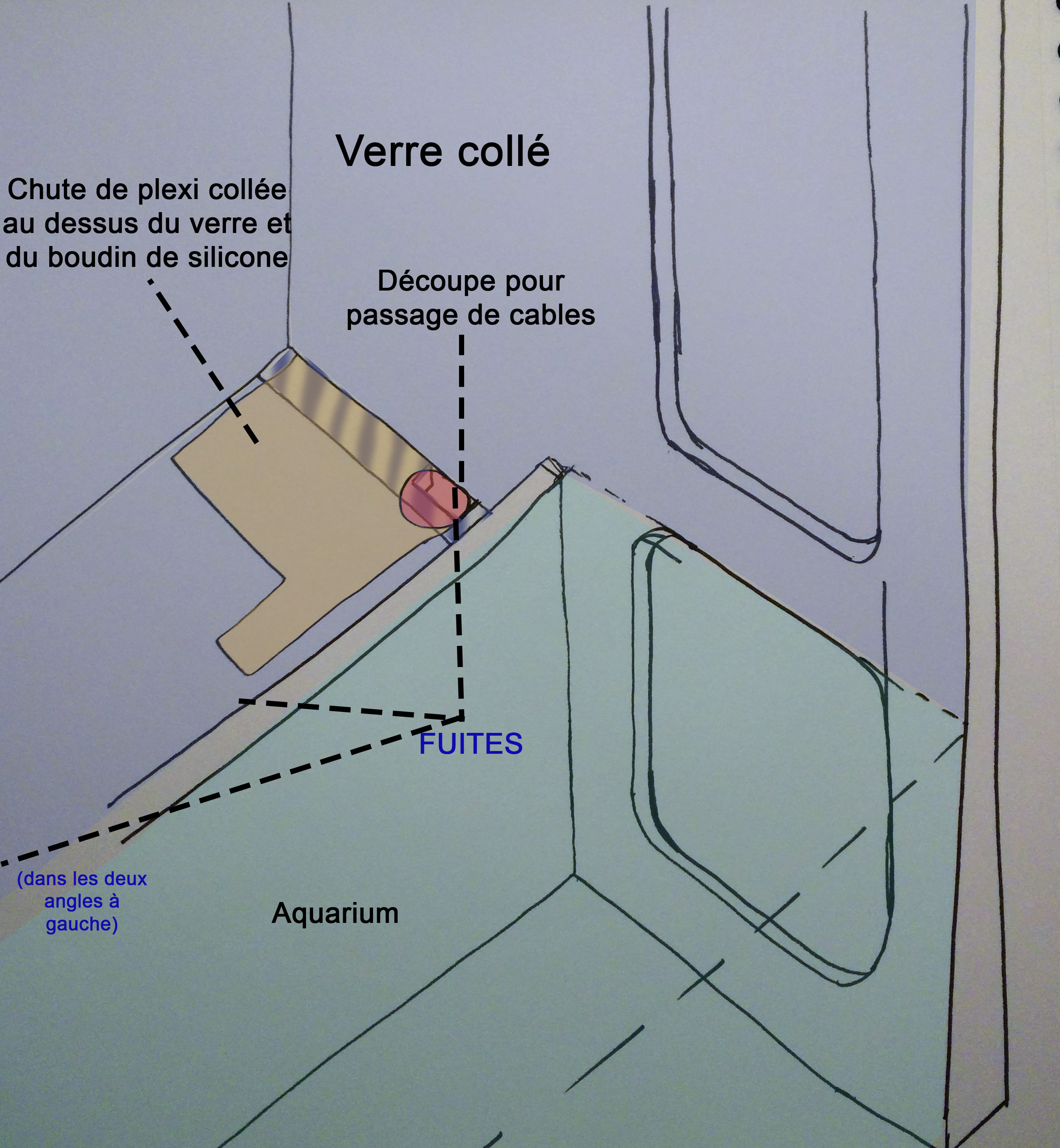 Verre collé

Chute de plexi collée au dessus du verre et du boudin de silicone

Découpe pour passage de cables

FUITES

(dans les deux angles à gauche)

Aquarium