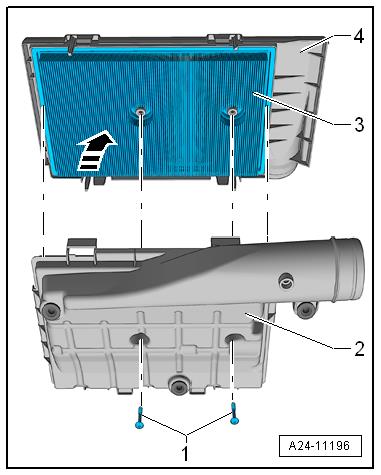 4
3
2
1
A24-11196