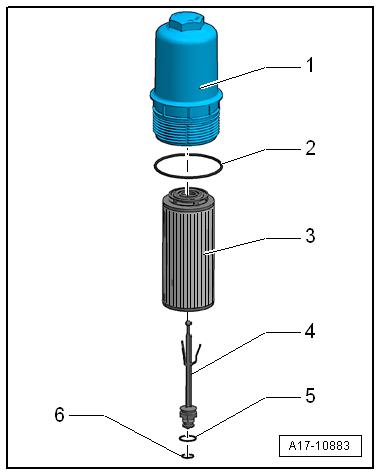 1
2
3
4
5
6
A17-10883