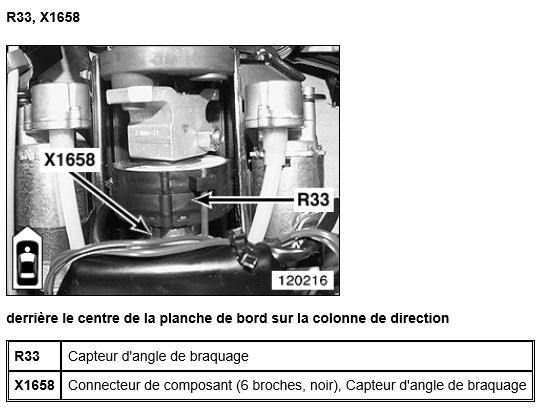 R33, X1658

X1658

R33

120216

derrière le centre de la planche de bord sur la colonne de direction

| R33 | Capteur d'angle de braquage |
|---|---|
| X1658 | Connecteur de composant (6 broches, noir), Capteur d'angle de braquage |