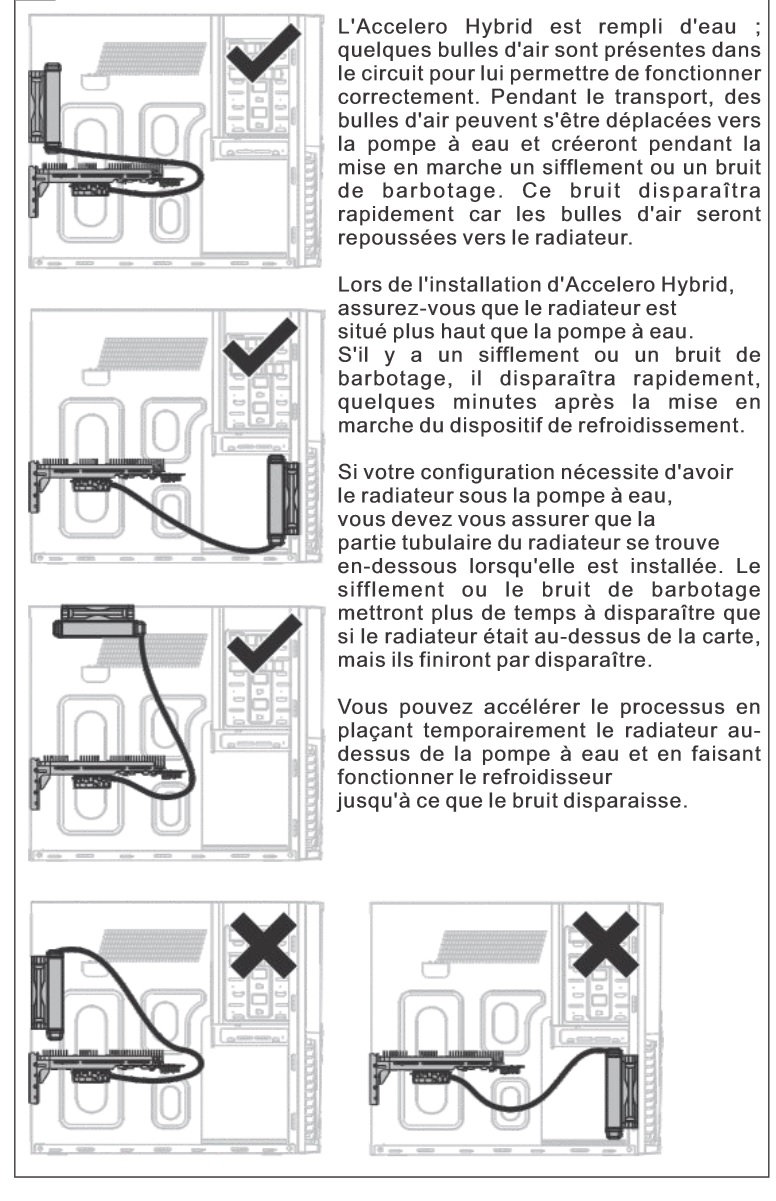 L'Accelero Hybrid est rempli d'eau ; quelques bulles d'air sont présentes dans le circuit pour lui permettre de fonctionner correctement. Pendant le transport, des bulles d'air peuvent s'être déplacées vers la pompe à eau et créeront pendant la mise en marche un sifflement ou un bruit de barbotage. Ce bruit disparaîtra rapidement car les bulles d'air seront repoussées vers le radiateur.

Lors de l'installation d'Accelero Hybrid, assurez-vous que le radiateur est situé plus haut que la pompe à eau. S'il y a un sifflement ou un bruit de barbotage, il disparaîtra rapidement, quelques minutes après la mise en marche du dispositif de refroidissement.

Si votre configuration nécessite d'avoir le radiateur sous la pompe à eau, vous devez vous assurer que la partie tubulaire du radiateur se trouve en-dessous lorsqu'elle est installée. Le sifflement ou le bruit de barbotage mettront plus de temps à disparaître que si le radiateur était au-dessus de la carte, mais ils finiront par disparaître.

Vous pouvez accélérer le processus en plaçant temporairement le radiateur au-dessus de la pompe à eau et en faisant fonctionner le refroidisseur jusqu'à ce que le bruit disparaisse.