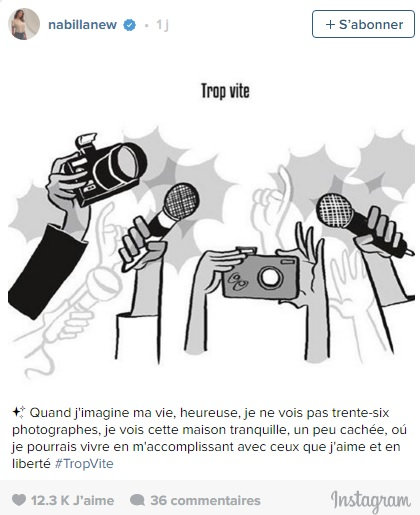 nabillanew • 1 j

+ S'abonner

Trop vite

✨ Quand j'imagine ma vie, heureuse, je ne vois pas trente-six photographes, je vois cette maison tranquille, un peu cachée, oú je pourrais vivre en m'accomplissant avec ceux que j'aime et en liberté #TropVite

12.3 K J'aime 36 commentaires

Instagram