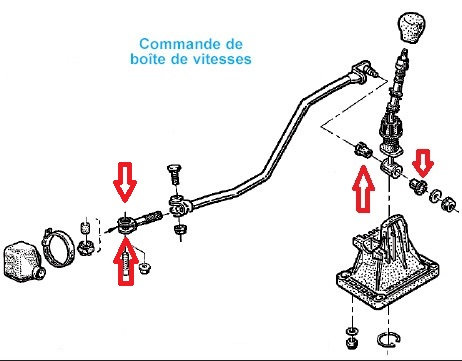 Commande de
boîte de vitesses