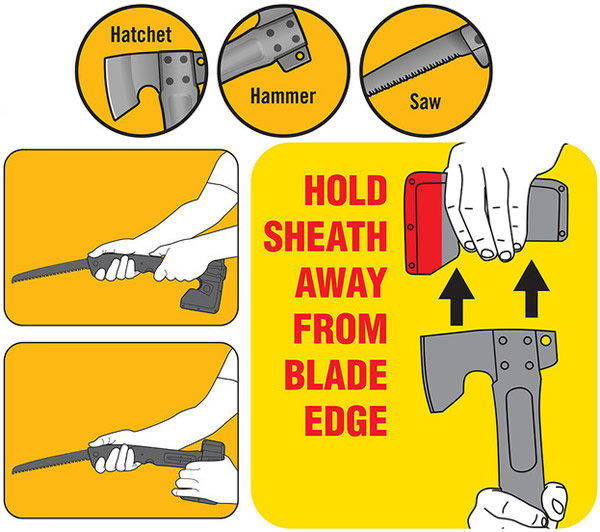 Hatchet

Hammer

Saw

HOLD SHEATH AWAY FROM BLADE EDGE