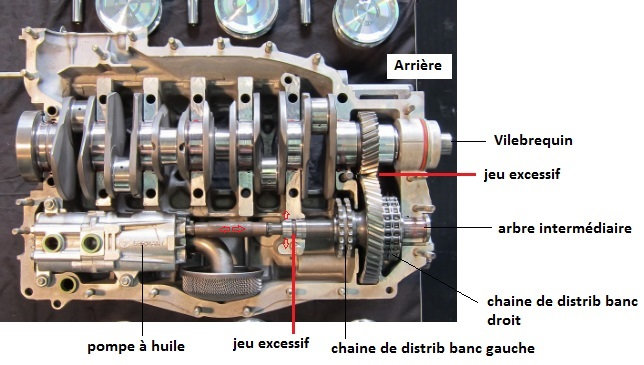 Arrière

Vilebrequin

jeu excessif

arbre intermédiaire

chaine de distrib banc droit

pompe à huile

jeu excessif

chaine de distrib banc gauche