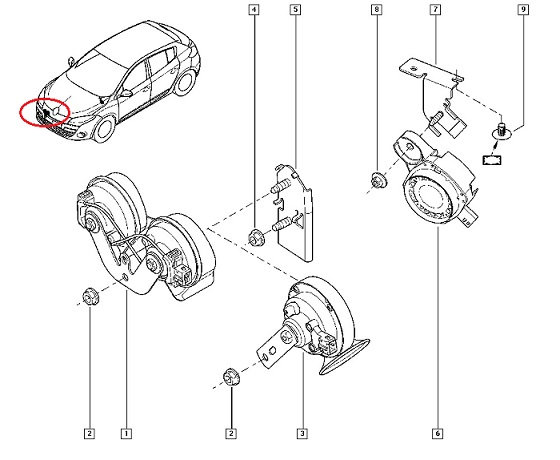 4
5
8
7
9
2
1
2
3
6