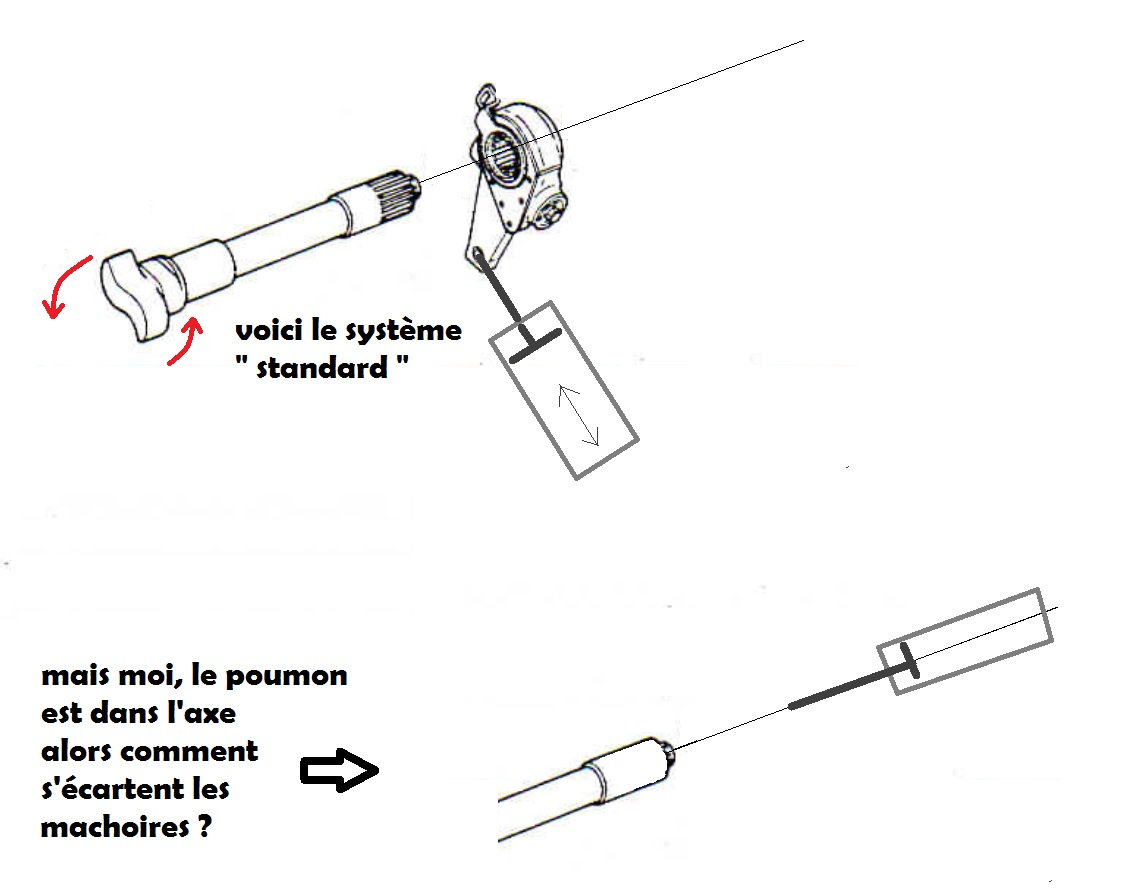 voici le système " standard "

mais moi, le poumon est dans l'axe alors comment s'écartent les machoires ?