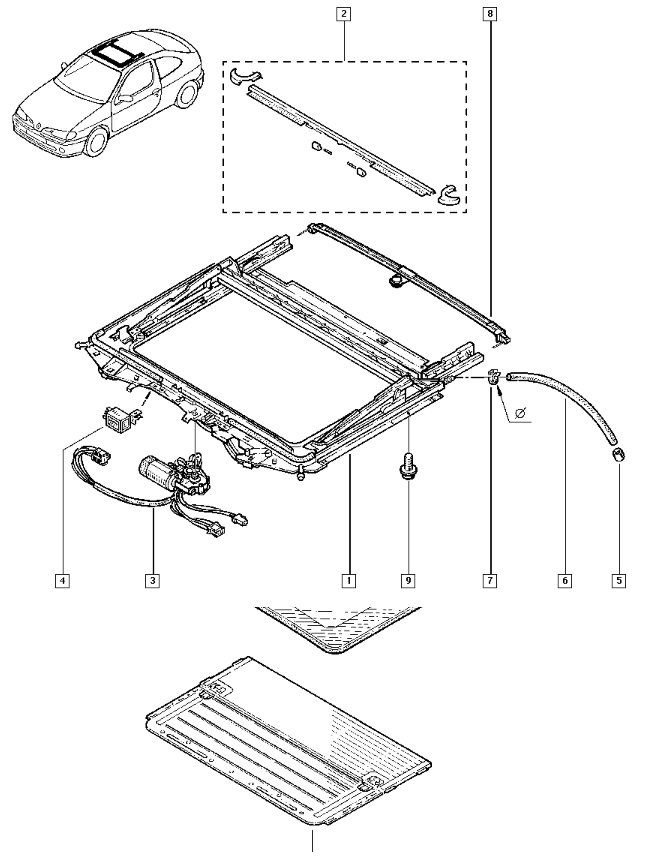 2
8
Ø
4
3
1
9
7
6
5