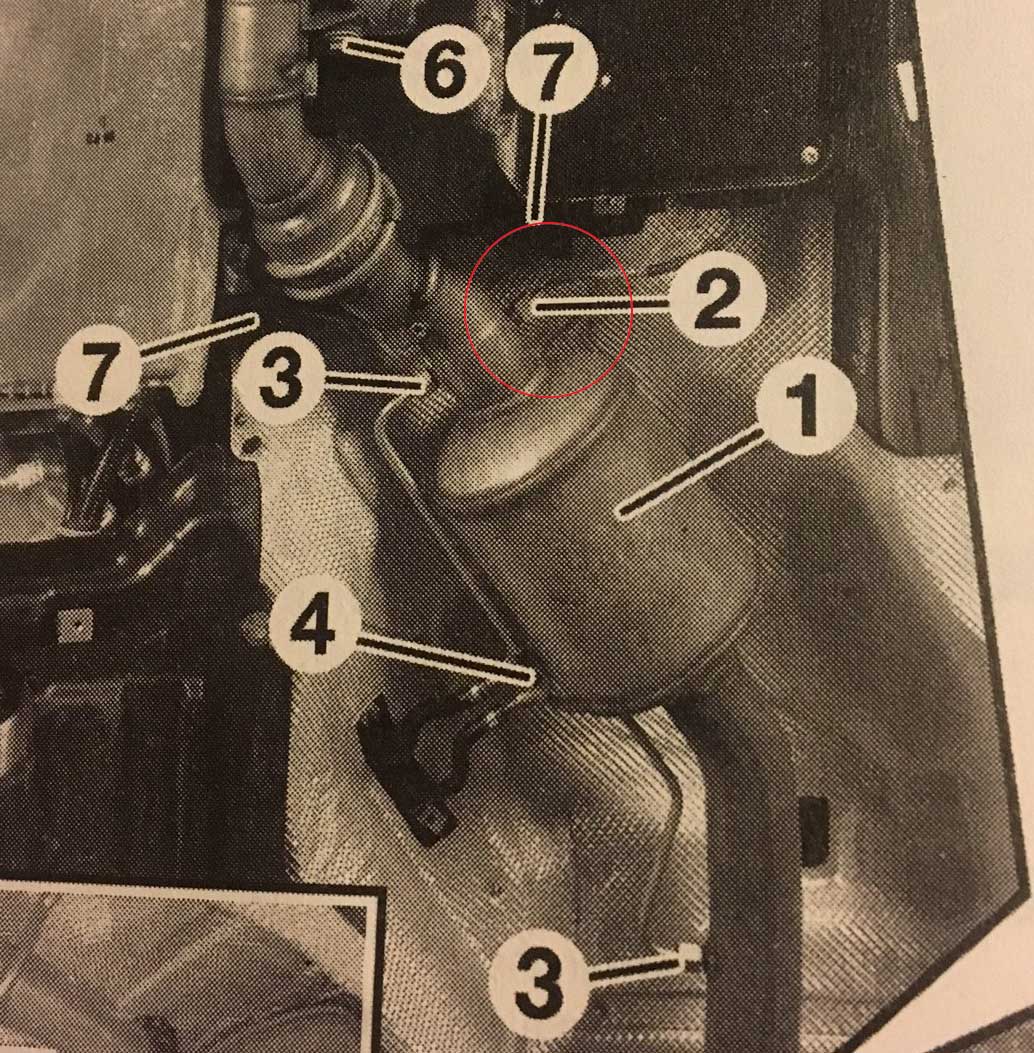 6
7
2
7
3
1
4
3