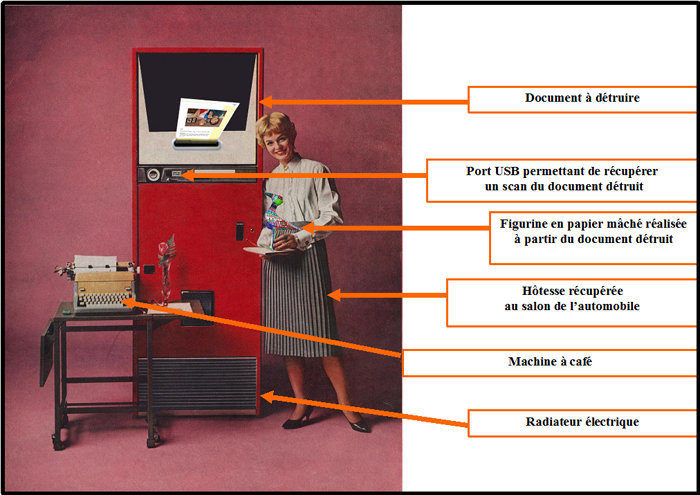 Document à détruire

Port USB permettant de récupérer un scan du document détruit

Figurine en papier mâché réalisée à partir du document détruit

Hôtesse récupérée au salon de l'automobile

Machine à café

Radiateur électrique