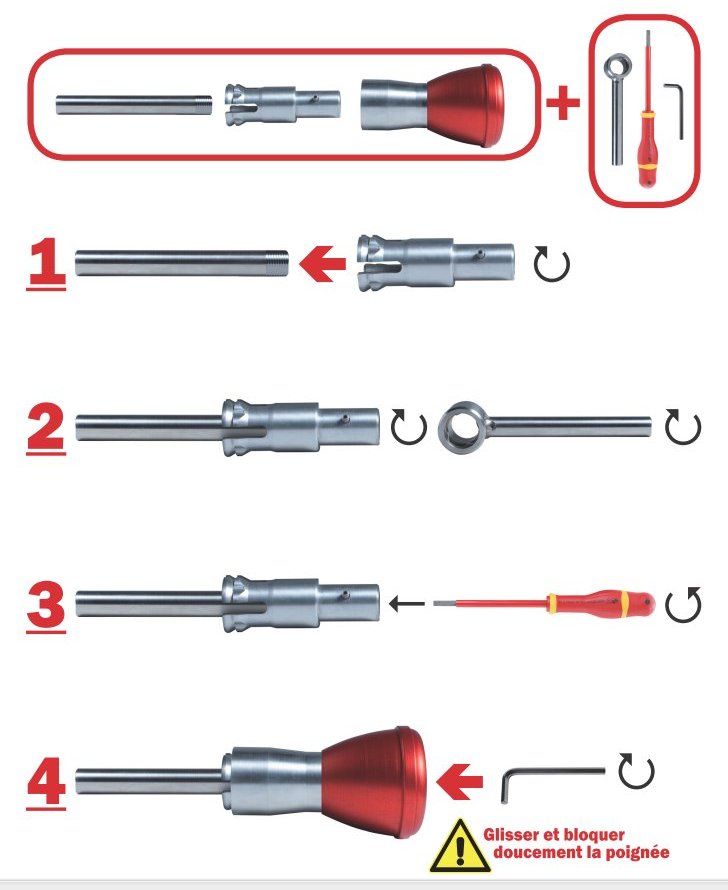 +

1

2

3

4

Glisser et bloquer doucement la poignée