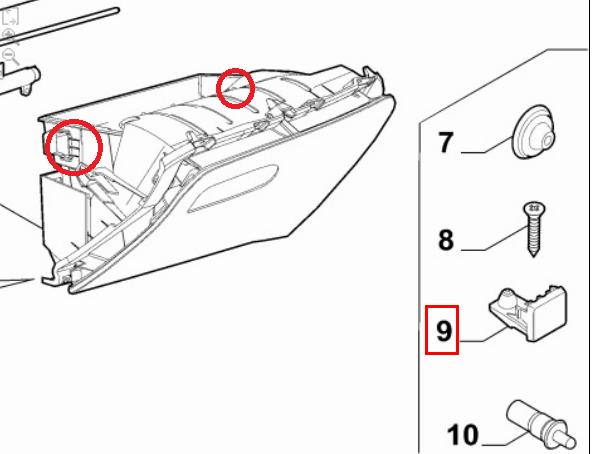 7
8
9
10