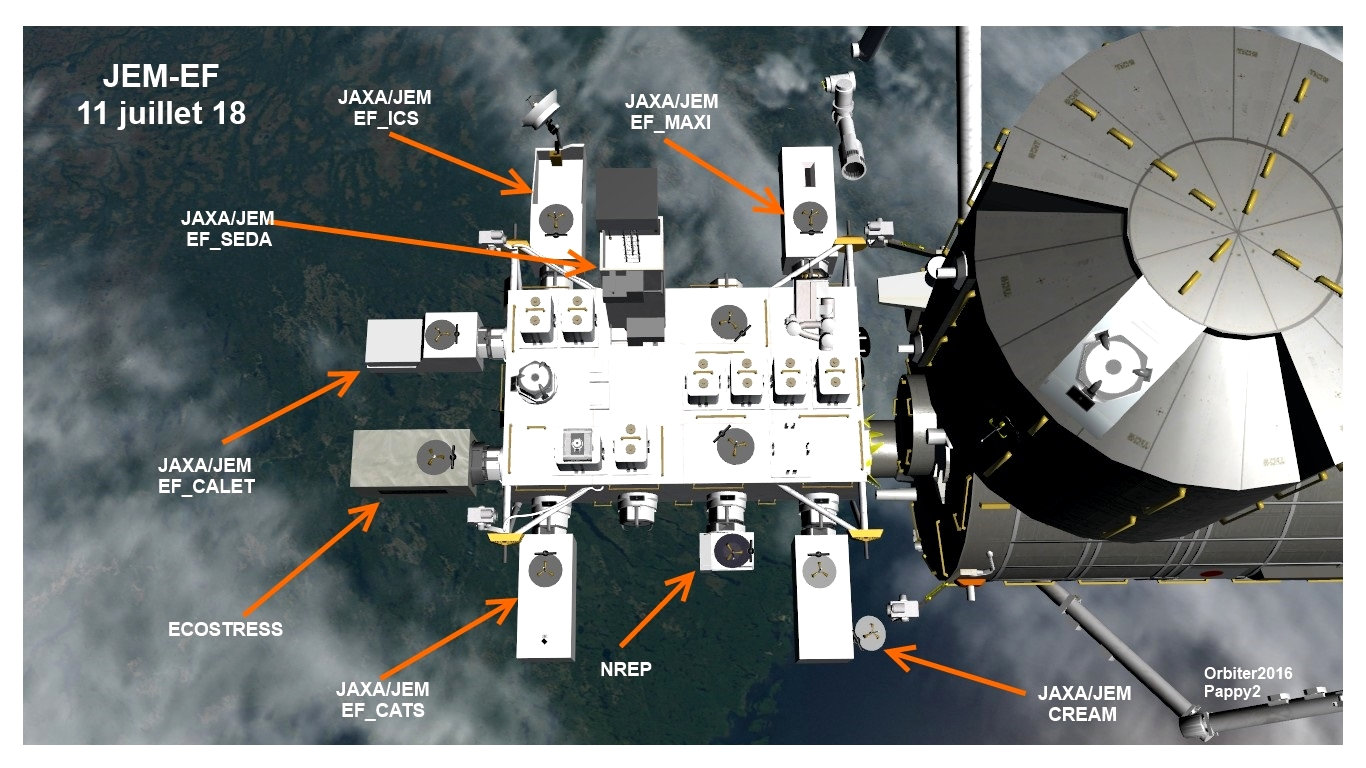 JEM-EF
11 juillet 18

JAXA/JEM
EF_ICS

JAXA/JEM
EF_MAXI

JAXA/JEM
EF_SEDA

JAXA/JEM
EF_CALET

ECOSTRESS

JAXA/JEM
EF_CATS

NREP

JAXA/JEM
CREAM

Orbiter2016
Pappy2