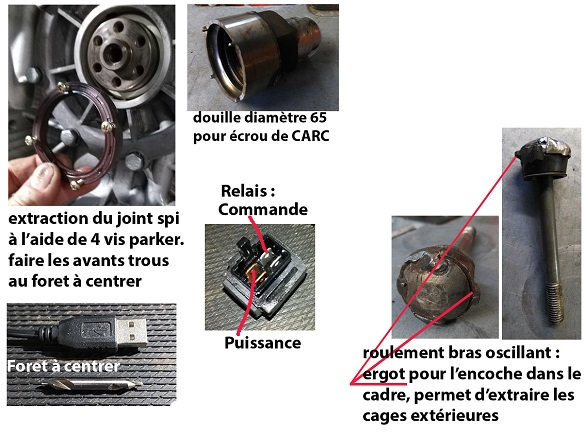 douille diamètre 65 pour écrou de CARC

extraction du joint spi à l'aide de 4 vis parker. faire les avants trous au foret à centrer

Relais : Commande

Puissance

Foret à centrer

roulement bras oscillant : ergot pour l'encoche dans le cadre, permet d'extraire les cages extérieures