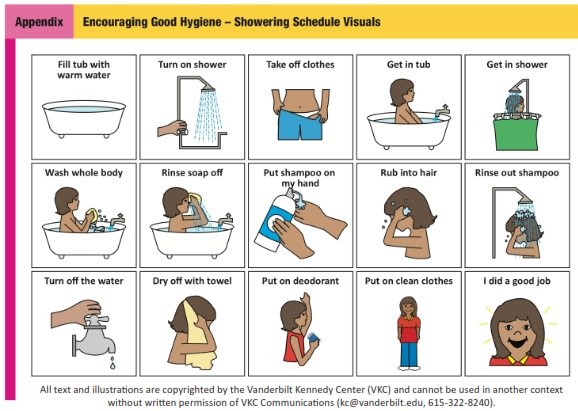 Appendix

Encouraging Good Hygiene – Showering Schedule Visuals

Fill tub with warm water

Turn on shower

Take off clothes

Get in tub

Get in shower

Wash whole body

Rinse soap off

Put shampoo on my hand

Rub into hair

Rinse out shampoo

Turn off the water

Dry off with towel

Put on deodorant

Put on clean clothes

I did a good job

All text and illustrations are copyrighted by the Vanderbilt Kennedy Center (VKC) and cannot be used in another context without written permission of VKC Communications (kc@vanderbilt.edu, 615-322-8240).