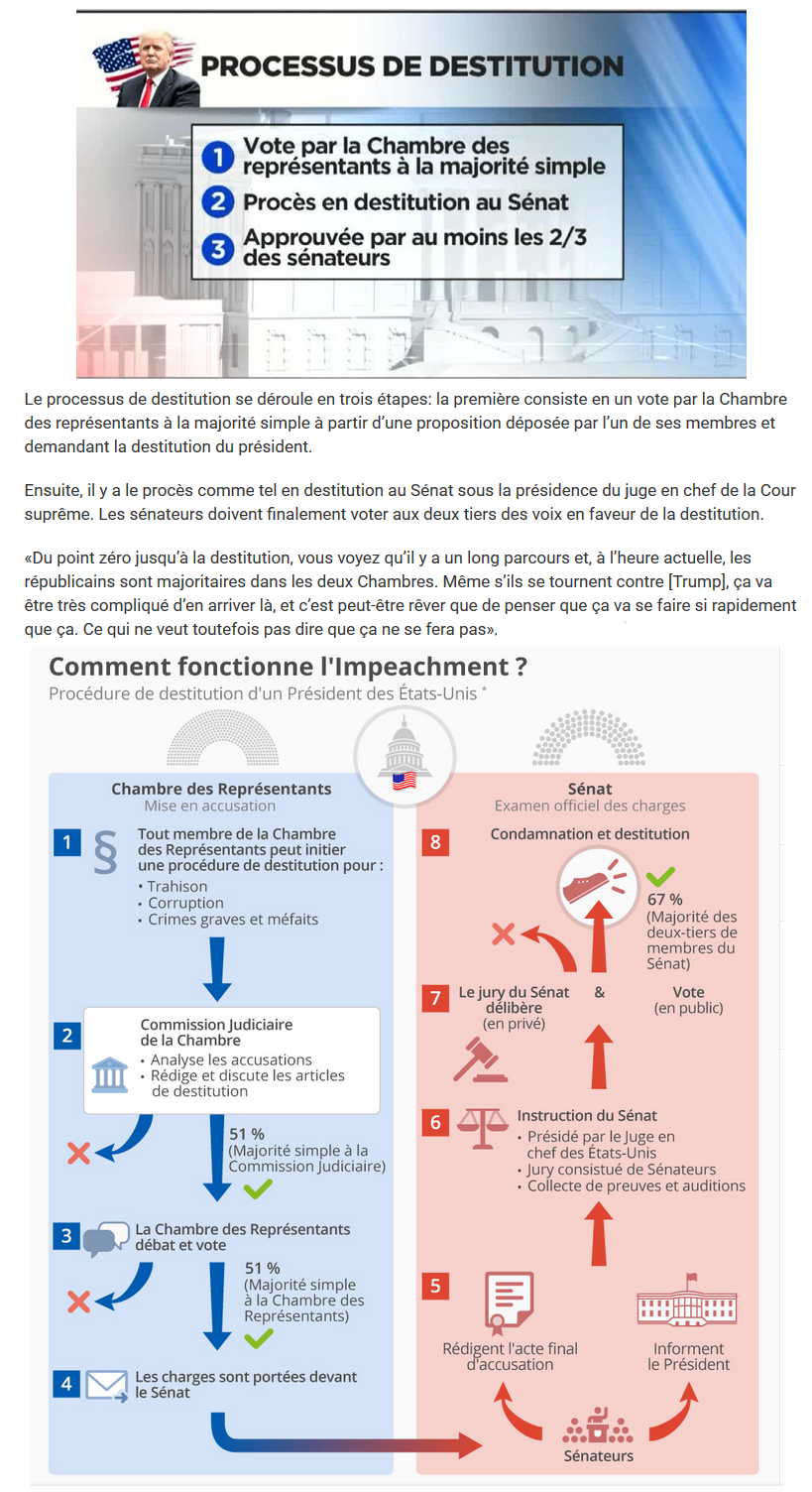 PROCESSUS DE DESTITUTION

1 Vote par la Chambre des représentants à la majorité simple
2 Procès en destitution au Sénat
3 Approuvée par au moins les 2/3 des sénateurs

Le processus de destitution se déroule en trois étapes: la première consiste en un vote par la Chambre des représentants à la majorité simple à partir d'une proposition déposée par l'un de ses membres et demandant la destitution du président.

Ensuite, il y a le procès comme tel en destitution au Sénat sous la présidence du juge en chef de la Cour suprême. Les sénateurs doivent finalement voter aux deux tiers des voix en faveur de la destitution.

«Du point zéro jusqu'à la destitution, vous voyez qu'il y a un long parcours et, à l'heure actuelle, les républicains sont majoritaires dans les deux Chambres. Même s'ils se tournent contre [Trump], ça va être très compliqué d'en arriver là, et c'est peut-être rêver que de penser que ça va se faire si rapidement que ça. Ce qui ne veut toutefois pas dire que ça ne se fera pas».

Comment fonctionne l'Impeachment ?
Procédure de destitution d'un Président des États-Unis *

Chambre des Représentants
Mise en accusation

1 Tout membre de la Chambre des Représentants peut initier une procédure de destitution pour :
• Trahison
• Corruption
• Crimes graves et méfaits

2 Commission Judiciaire de la Chambre
• Analyse les accusations
• Rédige et discute les articles de destitution

51 % (Majorité simple à la Commission Judiciaire)

3 La Chambre des Représentants débat et vote

51 % (Majorité simple à la Chambre des Représentants)

4 Les charges sont portées devant le Sénat

Sénat
Examen officiel des charges

8 Condamnation et destitution

67 % (Majorité des deux-tiers de membres du Sénat)

7 Le jury du Sénat délibère (en privé) & Vote (en public)

6 Instruction du Sénat
• Présidé par le Juge en chef des États-Unis
• Jury consistué de Sénateurs
• Collecte de preuves et auditions

5 Rédigent l'acte final d'accusation
Informent le Président
Sénateurs