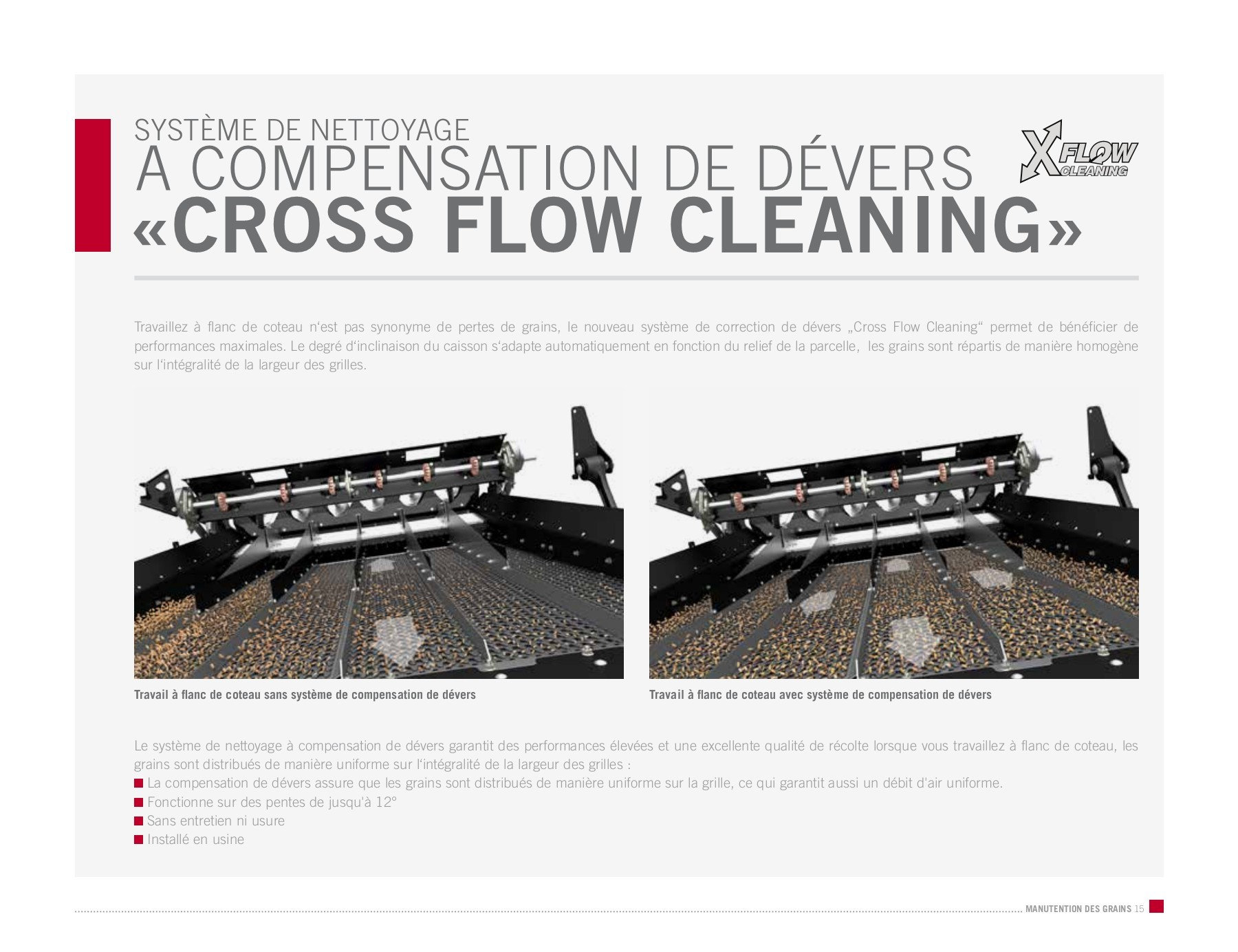 SYSTÈME DE NETTOYAGE
A COMPENSATION DE DÉVERS
«CROSS FLOW CLEANING»

X FLOW CLEANING

Travaillez à flanc de coteau n'est pas synonyme de pertes de grains, le nouveau système de correction de dévers „Cross Flow Cleaning“ permet de bénéficier de performances maximales. Le degré d'inclinaison du caisson s'adapte automatiquement en fonction du relief de la parcelle, les grains sont répartis de manière homogène sur l'intégralité de la largeur des grilles.

Travail à flanc de coteau sans système de compensation de dévers

Travail à flanc de coteau avec système de compensation de dévers

Le système de nettoyage à compensation de dévers garantit des performances élevées et une excellente qualité de récolte lorsque vous travaillez à flanc de coteau, les grains sont distribués de manière uniforme sur l'intégralité de la largeur des grilles :
La compensation de dévers assure que les grains sont distribués de manière uniforme sur la grille, ce qui garantit aussi un débit d'air uniforme.
Fonctionne sur des pentes de jusqu'à 12°
Sans entretien ni usure
Installé en usine

MANUTENTION DES GRAINS 15