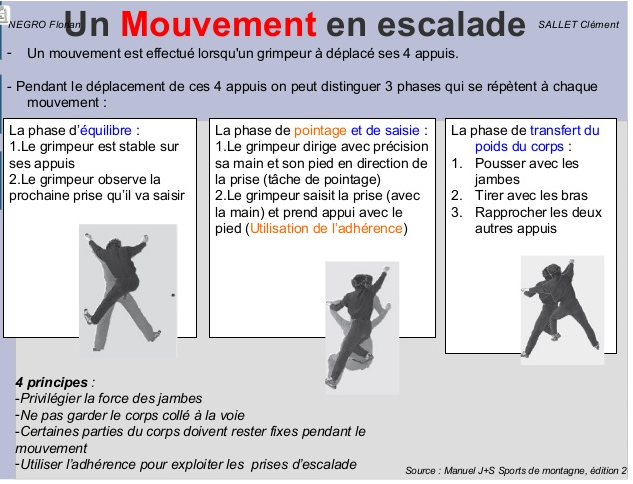 NEGRO Florian

Un Mouvement en escalade

SALLET Clément

- Un mouvement est effectué lorsqu'un grimpeur à déplacé ses 4 appuis.

- Pendant le déplacement de ces 4 appuis on peut distinguer 3 phases qui se répètent à chaque mouvement :

La phase d'équilibre :
1.Le grimpeur est stable sur ses appuis
2.Le grimpeur observe la prochaine prise qu'il va saisir

La phase de pointage et de saisie :
1.Le grimpeur dirige avec précision sa main et son pied en direction de la prise (tâche de pointage)
2.Le grimpeur saisit la prise (avec la main) et prend appui avec le pied (Utilisation de l'adhérence)

La phase de transfert du poids du corps :
1. Pousser avec les jambes
2. Tirer avec les bras
3. Rapprocher les deux autres appuis

4 principes :
-Privilégier la force des jambes
-Ne pas garder le corps collé à la voie
-Certaines parties du corps doivent rester fixes pendant le mouvement
-Utiliser l'adhérence pour exploiter les prises d'escalade

Source : Manuel J+S Sports de montagne, édition 2