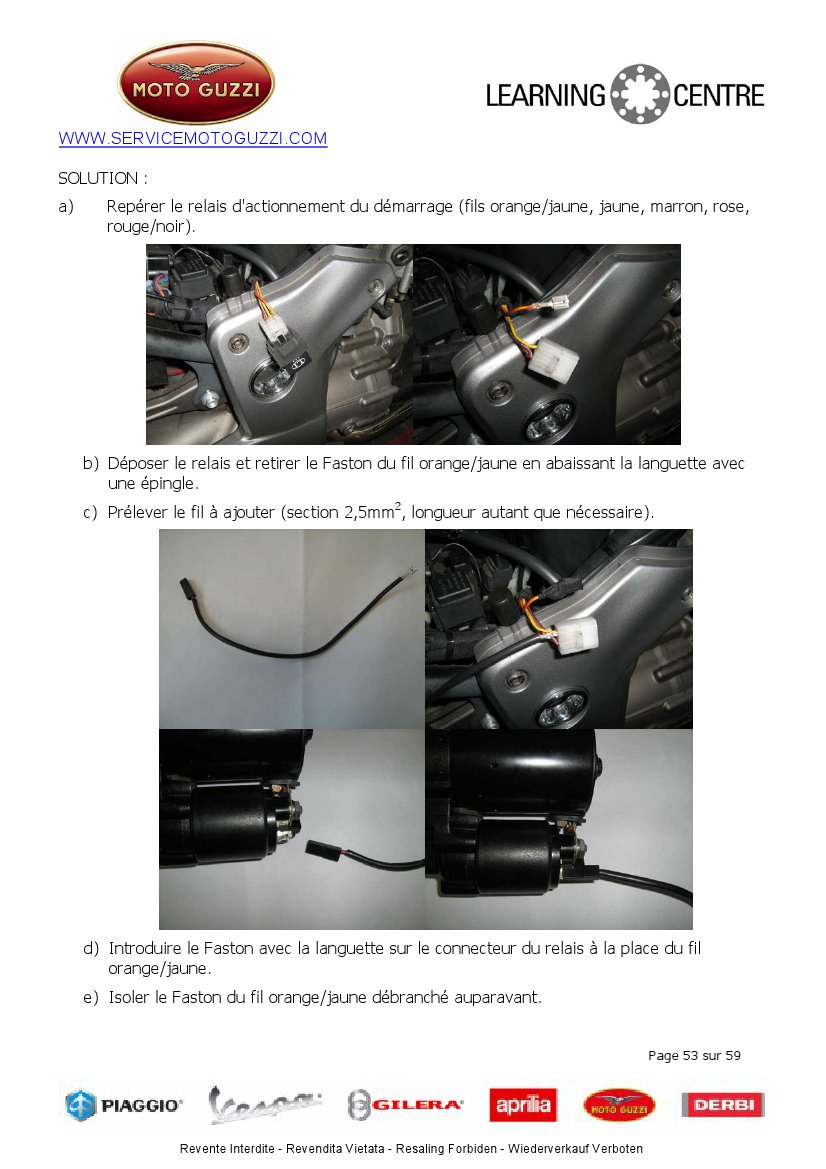 MOTO GUZZI

LEARNING CENTRE

WWW.SERVICEMOTOGUZZI.COM

SOLUTION :

a) Repérer le relais d'actionnement du démarrage (fils orange/jaune, jaune, marron, rose, rouge/noir).

b) Déposer le relais et retirer le Faston du fil orange/jaune en abaissant la languette avec une épingle.

c) Prélever le fil à ajouter (section 2,5mm$^2$, longueur autant que nécessaire).

d) Introduire le Faston avec la languette sur le connecteur du relais à la place du fil orange/jaune.

e) Isoler le Faston du fil orange/jaune débranché auparavant.

Page 53 sur 59

PIAGGIO Vespa GILERA aprilia MOTO GUZZI DERBI

Revente Interdite - Revendita Vietata - Resaling Forbiden - Wiederverkauf Verboten