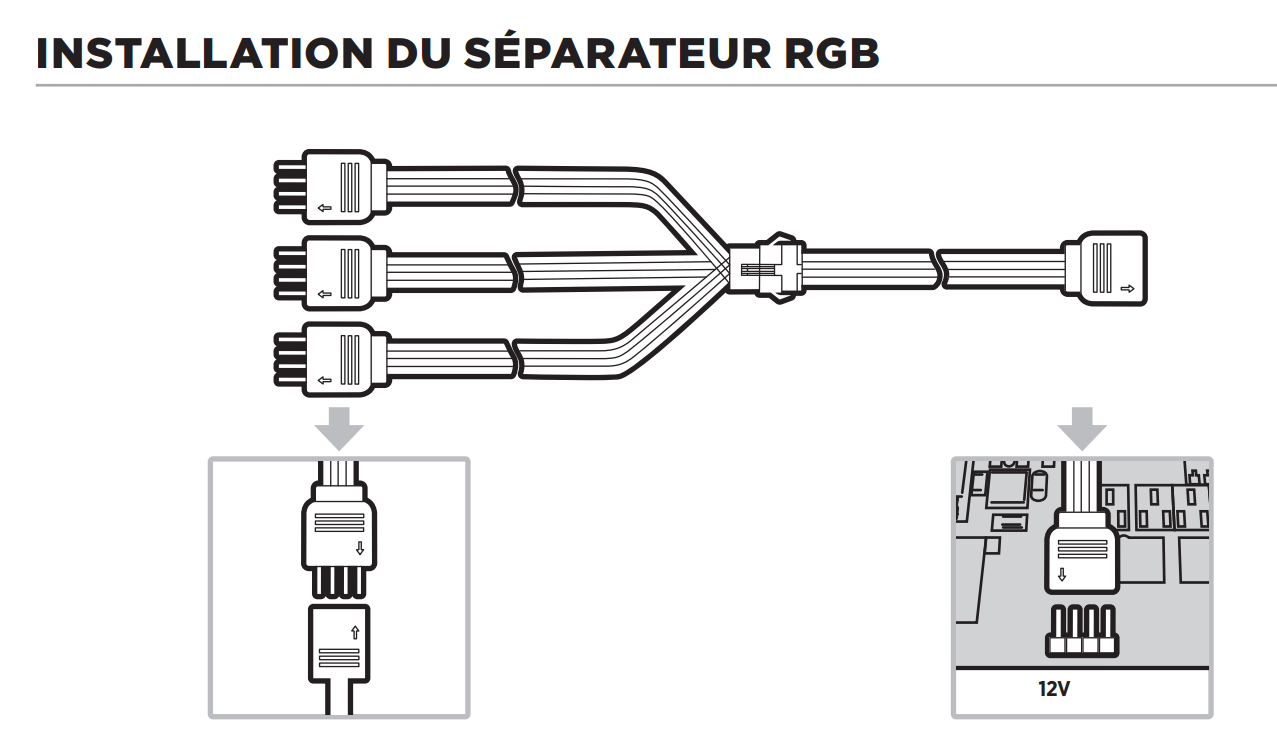 INSTALLATION DU SÉPARATEUR RGB

12V