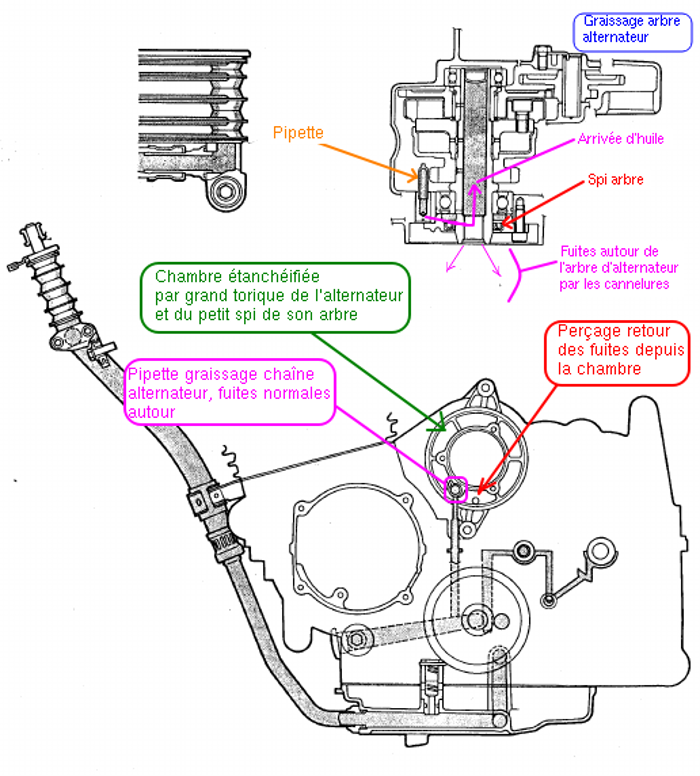 Graissage arbre alternateur

Pipette

Arrivée d'huile

Spi arbre

Fuites autour de l'arbre d'alternateur par les cannelures

Chambre étanchéifiée par grand torique de l'alternateur et du petit spi de son arbre

Perçage retour des fuites depuis la chambre

Pipette graissage chaîne alternateur, fuites normales autour