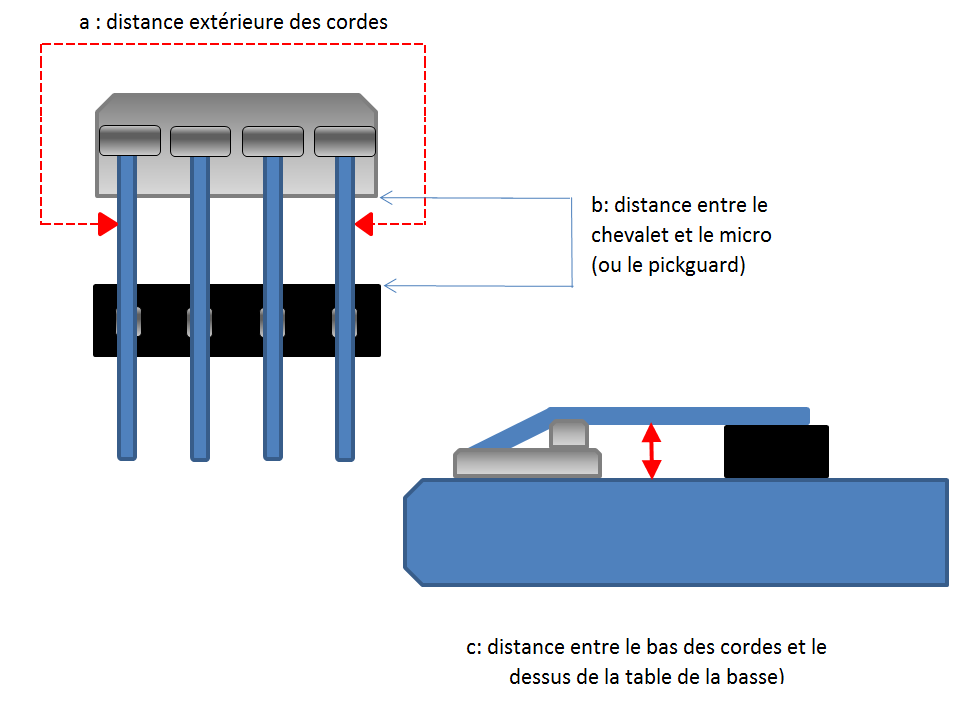 a : distance extérieure des cordes

b: distance entre le chevalet et le micro (ou le pickguard)

c: distance entre le bas des cordes et le dessus de la table de la basse)