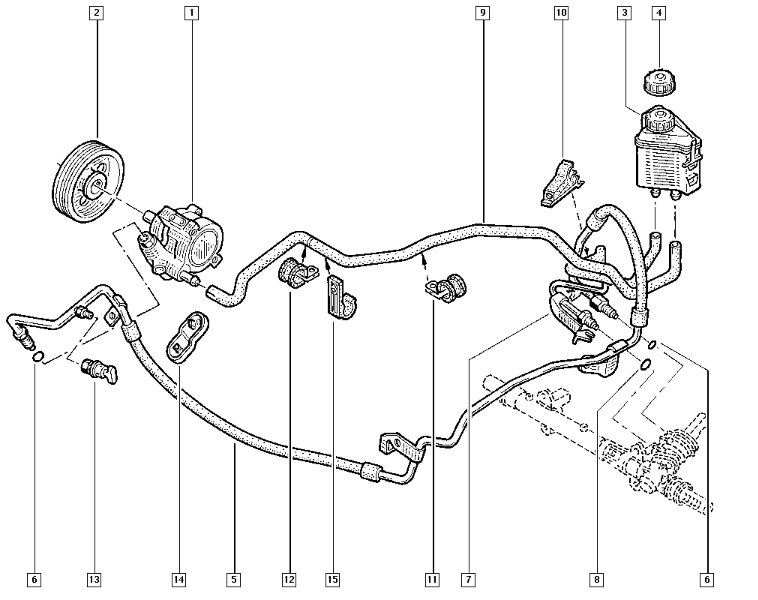 2
1
9
10
3
4
6
13
14
5
12
15
11
7
8
6