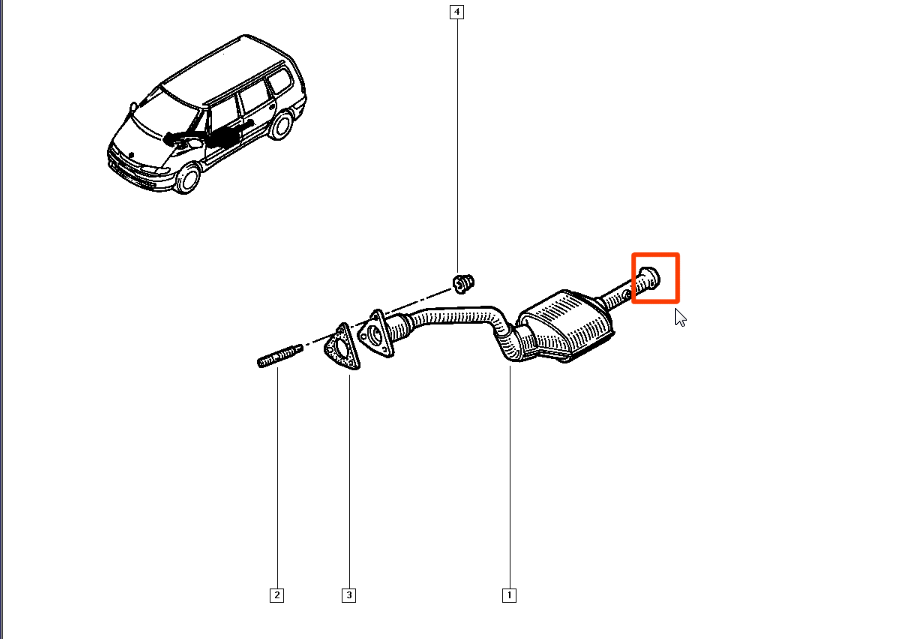 4

2

3

1