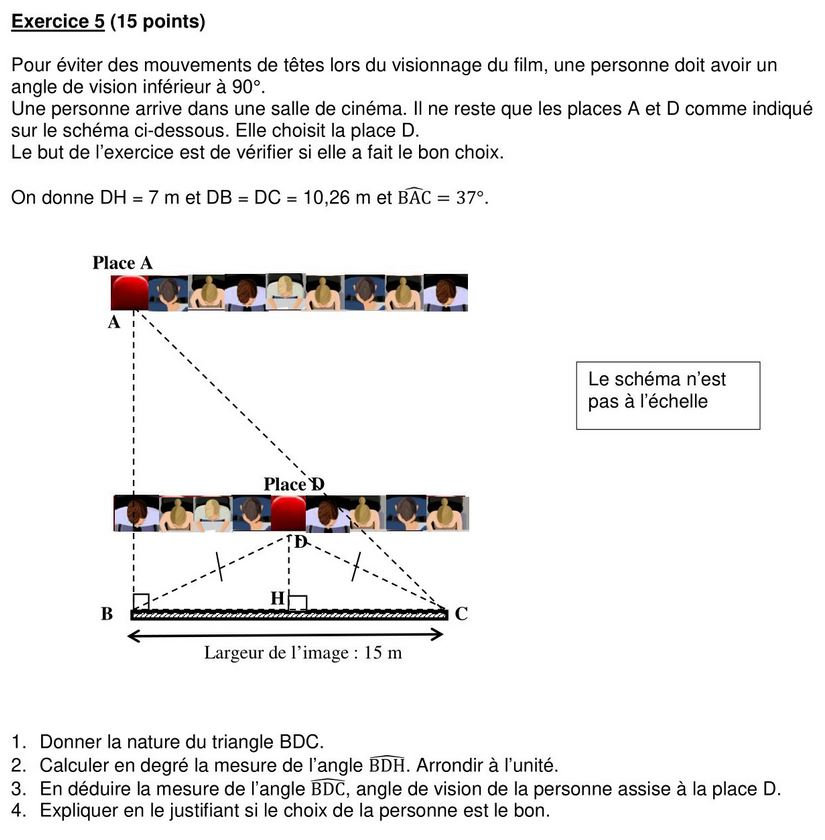 Exercice 5 (15 points)

Pour éviter des mouvements de têtes lors du visionnage du film, une personne doit avoir un angle de vision inférieur à 90°.
Une personne arrive dans une salle de cinéma. Il ne reste que les places A et D comme indiqué sur le schéma ci-dessous. Elle choisit la place D.
Le but de l'exercice est de vérifier si elle a fait le bon choix.

On donne DH = 7 m et DB = DC = 10,26 m et $\widehat{BAC} = 37°$.

Place A

A

Le schéma n'est pas à l'échelle

Place D

D

H

B

C

Largeur de l'image : 15 m

1. Donner la nature du triangle BDC.
2. Calculer en degré la mesure de l'angle $\widehat{BDH}$. Arrondir à l'unité.
3. En déduire la mesure de l'angle $\widehat{BDC}$, angle de vision de la personne assise à la place D.
4. Expliquer en le justifiant si le choix de la personne est le bon.