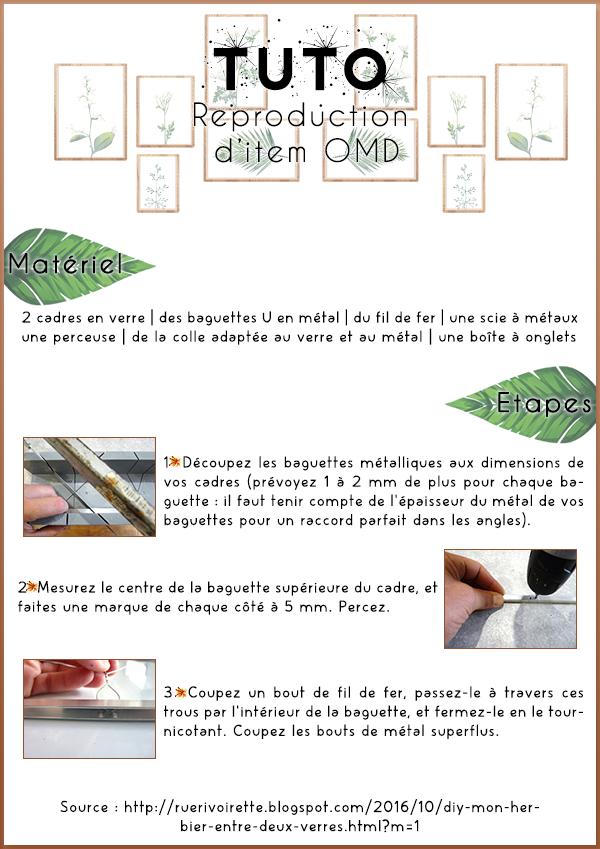 TUTO
Reproduction d'item OMD

Matériel

2 cadres en verre | des baguettes U en métal | du fil de fer | une scie à métaux une perceuse | de la colle adaptée au verre et au métal | une boîte à onglets

Etapes

1 Découpez les baguettes métalliques aux dimensions de vos cadres (prévoyez 1 à 2 mm de plus pour chaque baguette : il faut tenir compte de l'épaisseur du métal de vos baguettes pour un raccord parfait dans les angles).

2 Mesurez le centre de la baguette supérieure du cadre, et faites une marque de chaque côté à 5 mm. Percez.

3 Coupez un bout de fil de fer, passez-le à travers ces trous par l'intérieur de la baguette, et fermez-le en le tournicotant. Coupez les bouts de métal superflus.

Source : http://ruerivoirette.blogspot.com/2016/10/diy-mon-herbier-entre-deux-verres.html?m=1