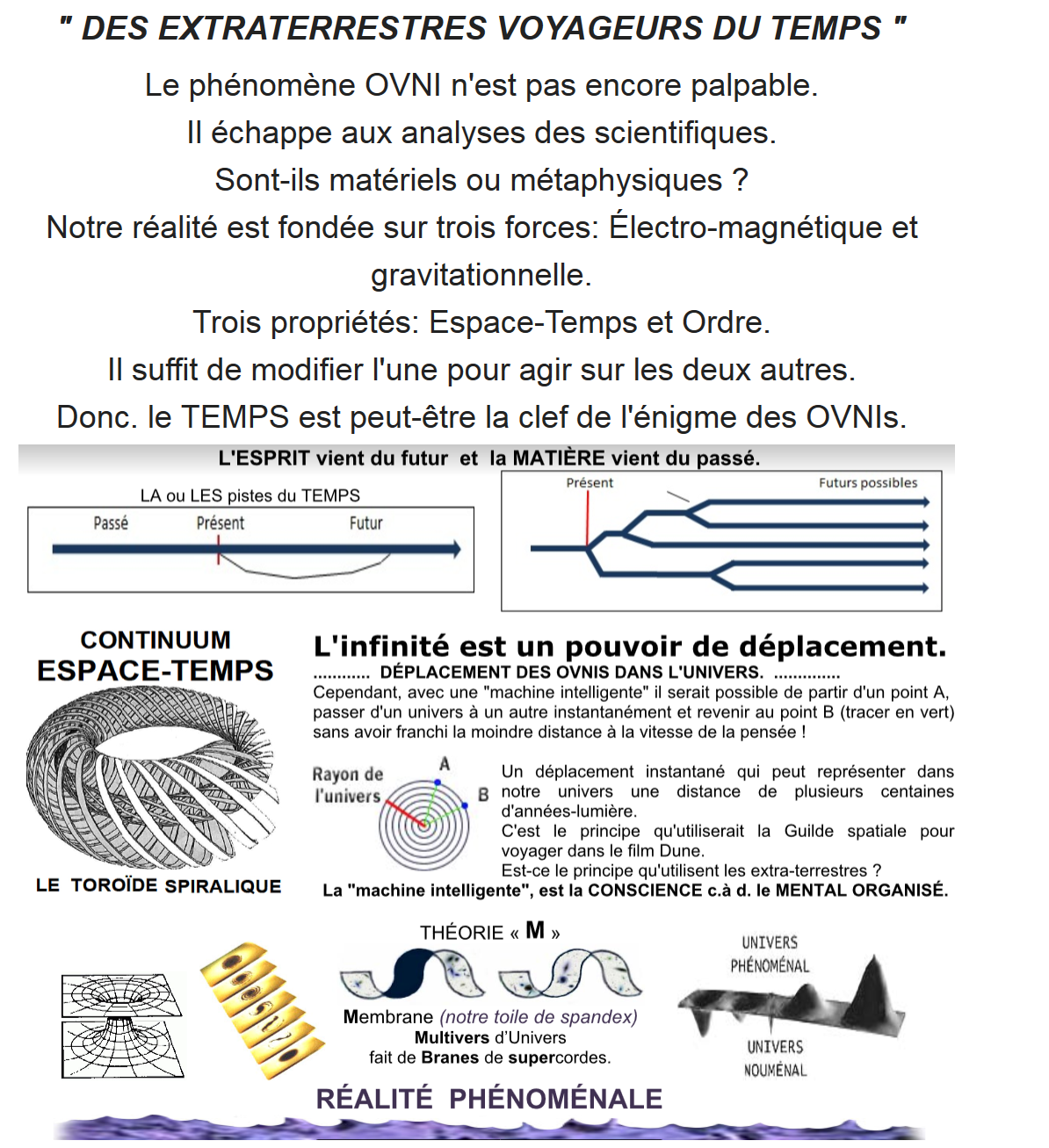 " DES EXTRATERRESTRES VOYAGEURS DU TEMPS "

Le phénomène OVNI n'est pas encore palpable.
Il échappe aux analyses des scientifiques.
Sont-ils matériels ou métaphysiques ?
Notre réalité est fondée sur trois forces: Électro-magnétique et gravitationnelle.
Trois propriétés: Espace-Temps et Ordre.
Il suffit de modifier l'une pour agir sur les deux autres.
Donc. le TEMPS est peut-être la clef de l'énigme des OVNIs.

L'ESPRIT vient du futur et la MATIÈRE vient du passé.

LA ou LES pistes du TEMPS
Passé
Présent
Futur

Présent
Futurs possibles

CONTINUUM
ESPACE-TEMPS

LE TOROÏDE SPIRALIQUE

L'infinité est un pouvoir de déplacement.
............ DÉPLACEMENT DES OVNIS DANS L'UNIVERS. ..............
Cependant, avec une "machine intelligente" il serait possible de partir d'un point A, passer d'un univers à un autre instantanément et revenir au point B (tracer en vert) sans avoir franchi la moindre distance à la vitesse de la pensée !

Rayon de l'univers
A
B

Un déplacement instantané qui peut représenter dans notre univers une distance de plusieurs centaines d'années-lumière.
C'est le principe qu'utiliserait la Guilde spatiale pour voyager dans le film Dune.
Est-ce le principe qu'utilisent les extra-terrestres ?
La "machine intelligente", est la CONSCIENCE c.à d. le MENTAL ORGANISÉ.

THÉORIE « M »
Membrane (notre toile de spandex)
Multivers d'Univers
fait de Branes de supercordes.

UNIVERS
PHÉNOMÉNAL

UNIVERS
NOUMÉNAL

RÉALITÉ PHÉNOMÉNALE