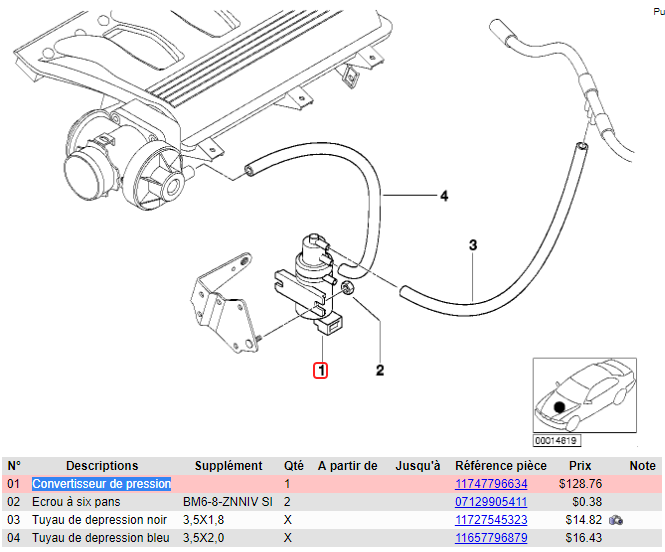 Pu

4

3

1

2

00014819

| N° | Descriptions | Supplément | Qté | A partir de | Jusqu'à | Référence pièce | Prix | Note |
|---|---|---|---|---|---|---|---|---|
| 01 | Convertisseur de pression | | 1 | | | 11747796634 | $128.76 | |
| 02 | Ecrou à six pans | BM6-8-ZNNIV SI | 2 | | | 07129905411 | $0.38 | |
| 03 | Tuyau de depression noir | 3,5X1,8 | X | | | 11727545323 | $14.82 | |
| 04 | Tuyau de depression bleu | 3,5X2,0 | X | | | 11657796879 | $16.43 | |