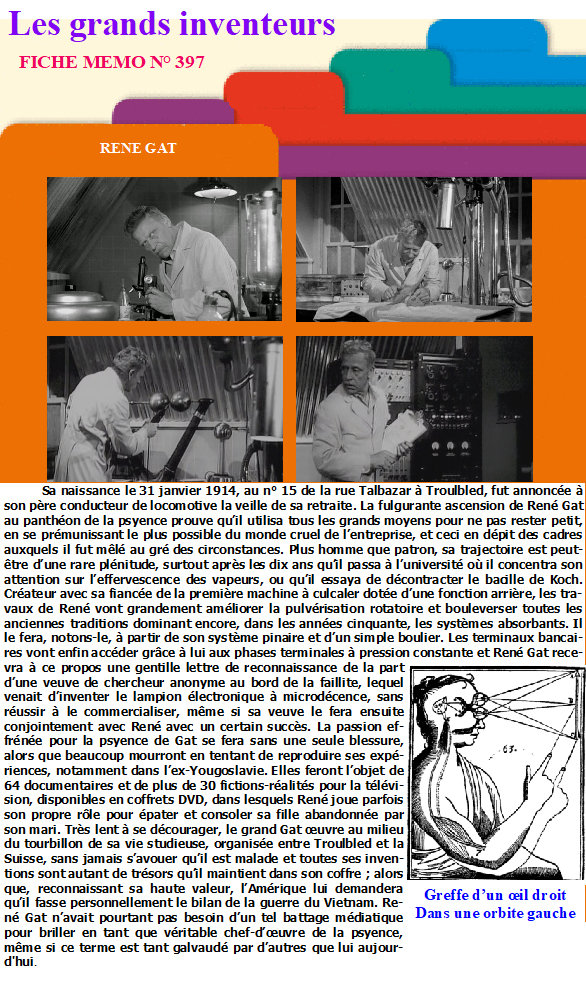 Les grands inventeurs

FICHE MEMO N° 397

RENE GAT

Sa naissance le 31 janvier 1914, au n° 15 de la rue Talbazar à Troulbled, fut annoncée à son père conducteur de locomotive la veille de sa retraite. La fulgurante ascension de René Gat au panthéon de la psyence prouve qu'il utilisa tous les grands moyens pour ne pas rester petit, en se prémunissant le plus possible du monde cruel de l'entreprise, et ceci en dépit des cadres auxquels il fut mêlé au gré des circonstances. Plus homme que patron, sa trajectoire est peut-être d'une rare plénitude, surtout après les dix ans qu'il passa à l'université où il concentra son attention sur l'effervescence des vapeurs, ou qu'il essaya de décontracter le bacille de Koch. Créateur avec sa fiancée de la première machine à culcaler dotée d'une fonction arrière, les travaux de René vont grandement améliorer la pulvérisation rotatoire et bouleverser toutes les anciennes traditions dominant encore, dans les années cinquante, les systèmes absorbants. Il le fera, notons-le, à partir de son système pinaire et d'un simple boulier. Les terminaux bancaires vont enfin accéder grâce à lui aux phases terminales à pression constante et René Gat recevra à ce propos une gentille lettre de reconnaissance de la part d'une veuve de chercheur anonyme au bord de la faillite, lequel venait d'inventer le lampion électronique à microdécence, sans réussir à le commercialiser, même si sa veuve le fera ensuite conjointement avec René avec un certain succès. La passion effrénée pour la psyence de Gat se fera sans une seule blessure, alors que beaucoup mourront en tentant de reproduire ses expériences, notamment dans l'ex-Yougoslavie. Elles feront l'objet de 64 documentaires et de plus de 30 fictions-réalités pour la télévision, disponibles en coffrets DVD, dans lesquels René joue parfois son propre rôle pour épater et consoler sa fille abandonnée par son mari. Très lent à se décourager, le grand Gat œuvre au milieu du tourbillon de sa vie studieuse, organisée entre Troulbled et la Suisse, sans jamais s'avouer qu'il est malade et toutes ses inventions sont autant de trésors qu'il maintient dans son coffre ; alors que, reconnaissant sa haute valeur, l'Amérique lui demandera qu'il fasse personnellement le bilan de la guerre du Vietnam. René Gat n'avait pourtant pas besoin d'un tel battage médiatique pour briller en tant que véritable chef-d'œuvre de la psyence, même si ce terme est tant galvaudé par d'autres que lui aujourd'hui.

63.

Greffe d'un œil droit
Dans une orbite gauche