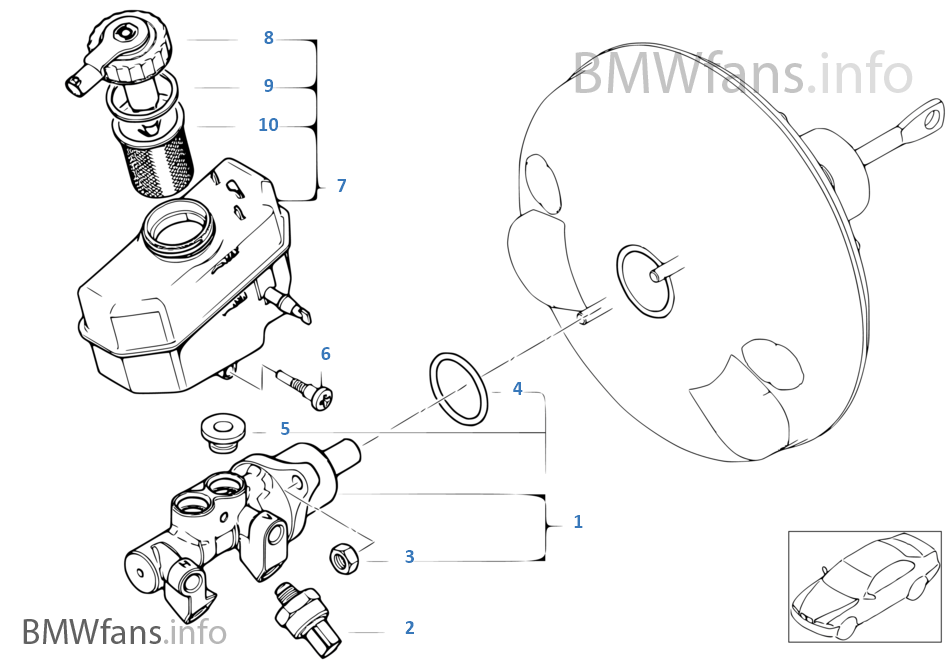 BMWfans.info

8

9

10

7

6

4

5

1

3

2

BMWfans.info