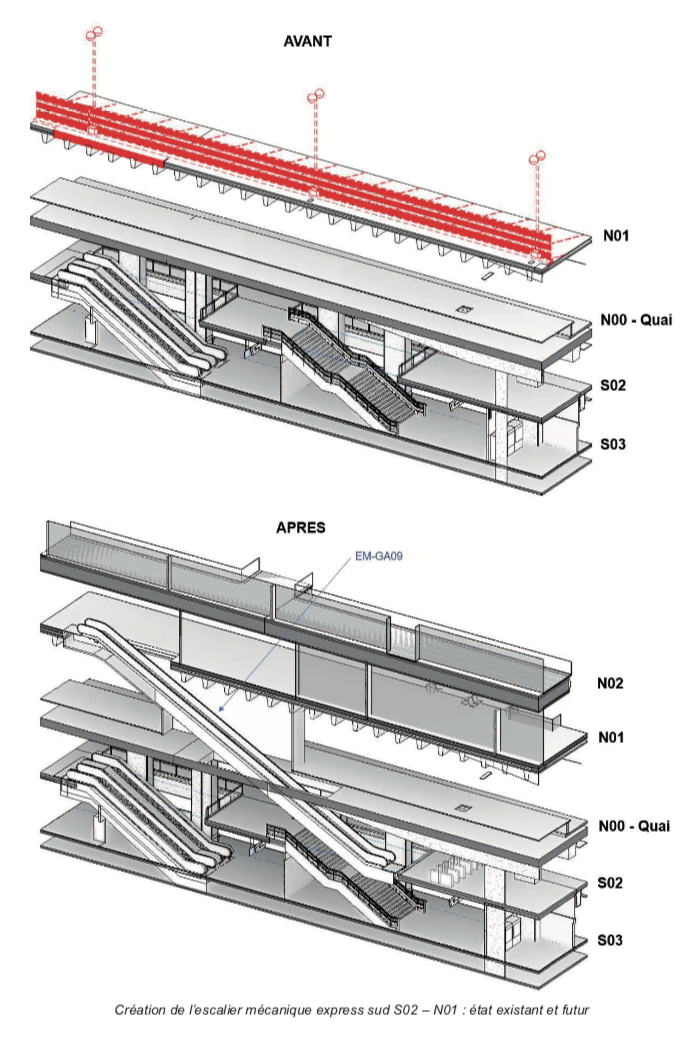 AVANT

N01

N00 - Quai

S02

S03

APRES

EM-GA09

N02

N01

N00 - Quai

S02

S03

Création de l'escalier mécanique express sud S02 – N01 : état existant et futur