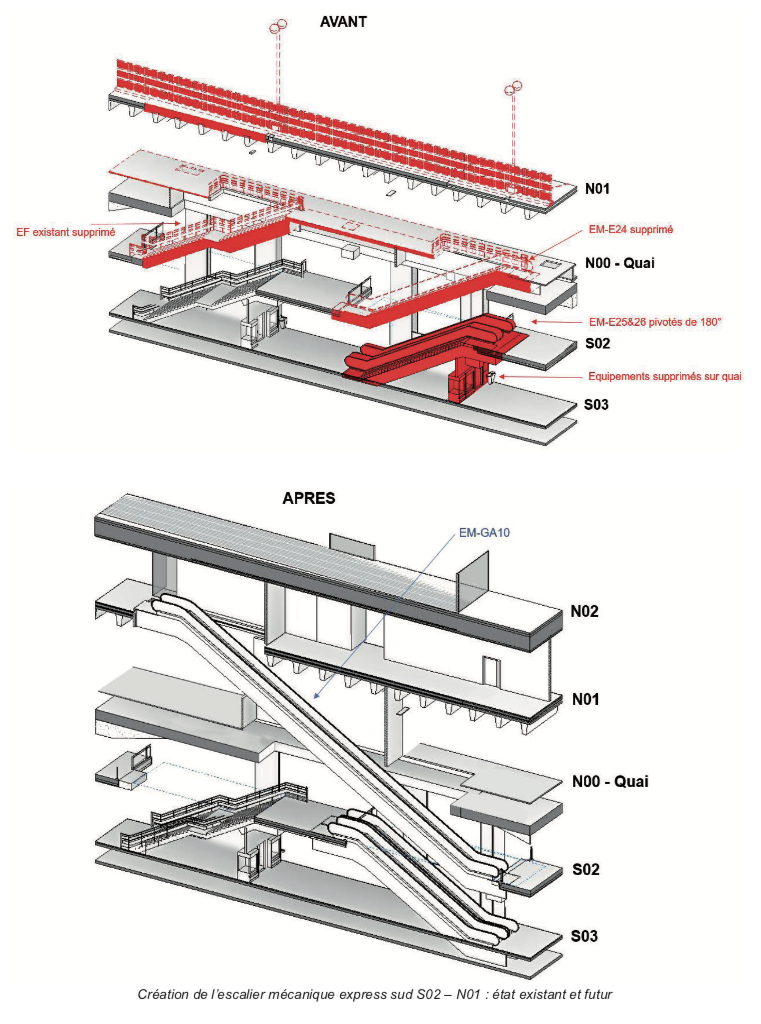 AVANT

N01

EF existant supprimé

EM-E24 supprimé

N00 - Quai

EM-E25&26 pivotés de 180°

S02

Equipements supprimés sur quai

S03

APRES

EM-GA10

N02

N01

N00 - Quai

S02

S03

Création de l'escalier mécanique express sud S02 – N01 : état existant et futur