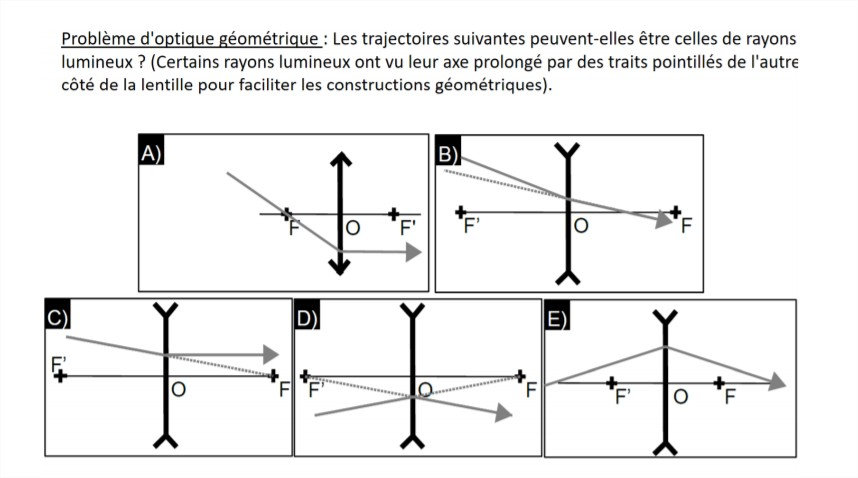 Problème d'optique géométrique : Les trajectoires suivantes peuvent-elles être celles de rayons lumineux ? (Certains rayons lumineux ont vu leur axe prolongé par des traits pointillés de l'autre côté de la lentille pour faciliter les constructions géométriques).

A)
F
O
F'

B)
F'
O
F

C)
F'
O
F

D)
F'
O
F

E)
F'
O
F