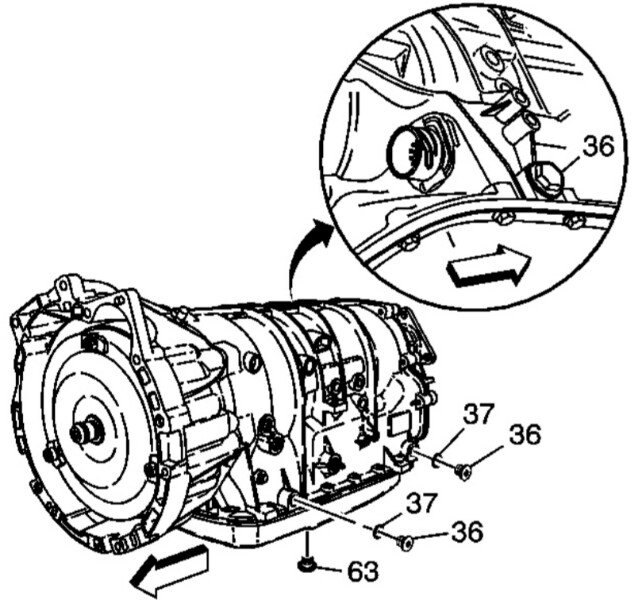 36

37
36
37
36
63